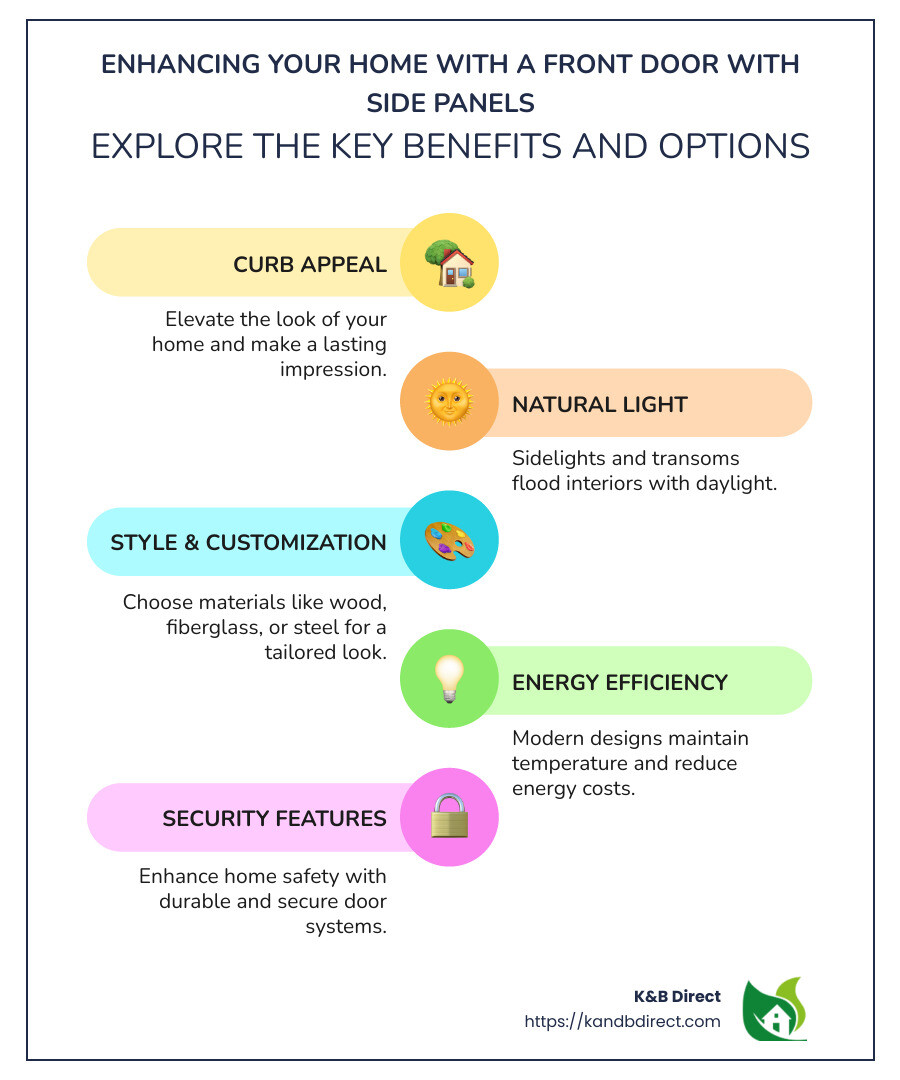 ENHANCING YOUR HOME WITH A FRONT DOOR WITH SIDE PANELS

EXPLORE THE KEY BENEFITS AND OPTIONS

CURB APPEAL

Elevate the look of your home and make a lasting impression.

NATURAL LIGHT

Sidelights and transoms flood interiors with daylight.

STYLE & CUSTOMIZATION

Choose materials like wood, fiberglass, or steel for a tailored look.

ENERGY EFFICIENCY

Modern designs maintain temperature and reduce energy costs.

SECURITY FEATURES

Enhance home safety with durable and secure door systems.

K&B Direct
https://kandbdirect.com