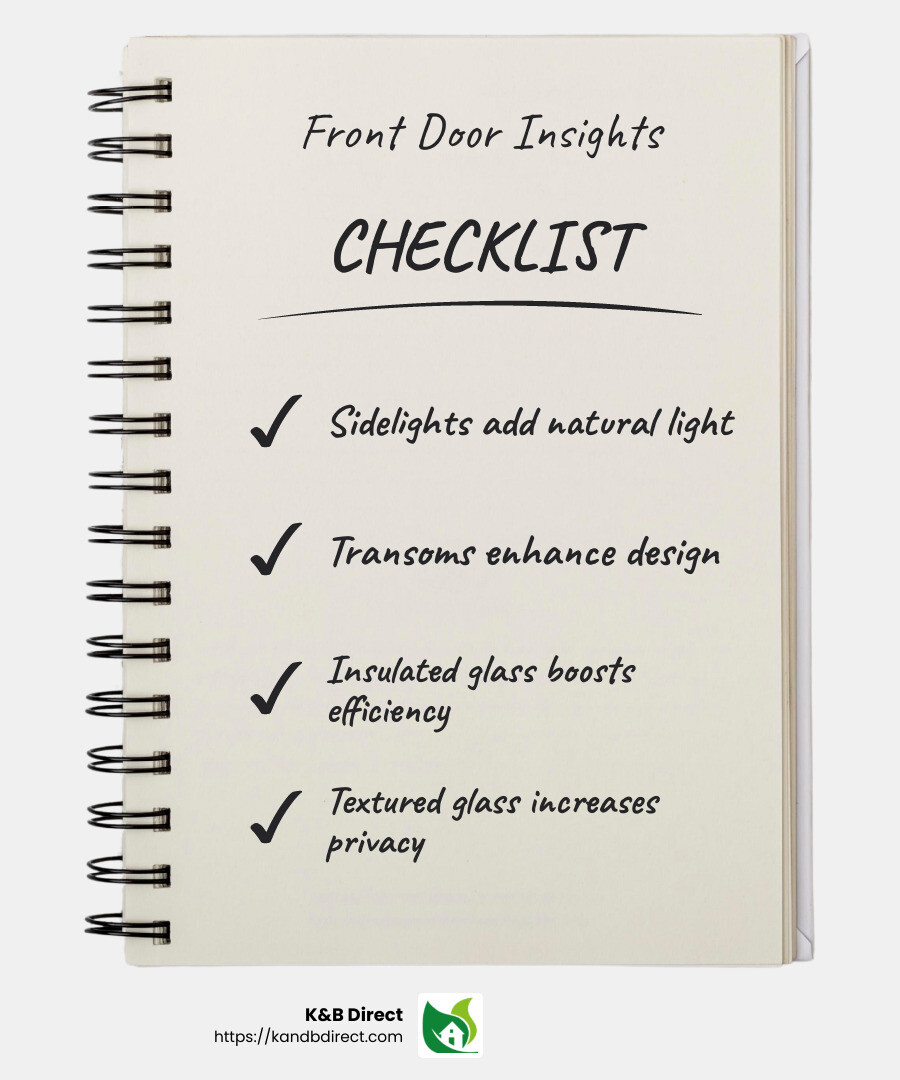 Front Door Insights

CHECKLIST

✓ Sidelights add natural light

✓ Transoms enhance design

✓ Insulated glass boosts efficiency

✓ Textured glass increases privacy

K&B Direct
https://kandbdirect.com