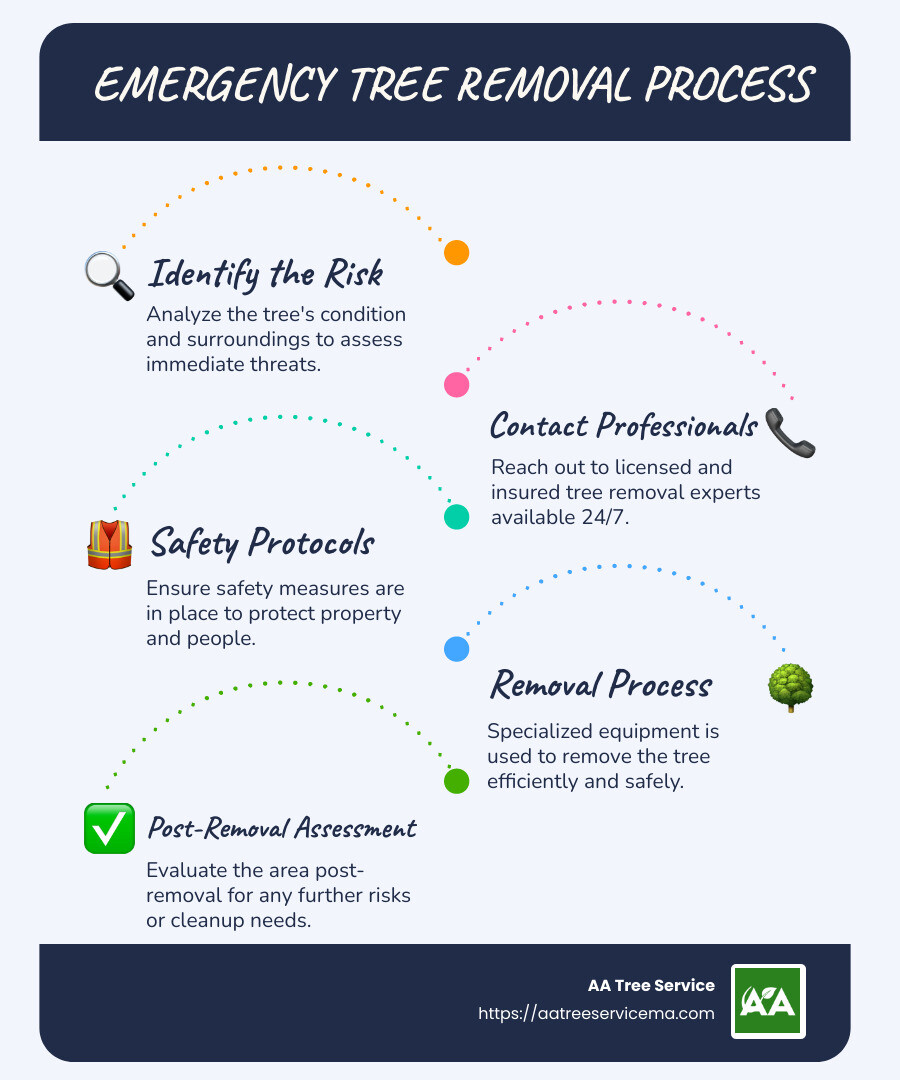 EMERGENCY TREE REMOVAL PROCESS

Identify the Risk

Analyze the tree's condition and surroundings to assess immediate threats.

Contact Professionals

Reach out to licensed and insured tree removal experts available 24/7.

Safety Protocols

Ensure safety measures are in place to protect property and people.

Removal Process

Specialized equipment is used to remove the tree efficiently and safely.

Post-Removal Assessment

Evaluate the area post-removal for any further risks or cleanup needs.

AA Tree Service
https://aatreeservicema.com
AA