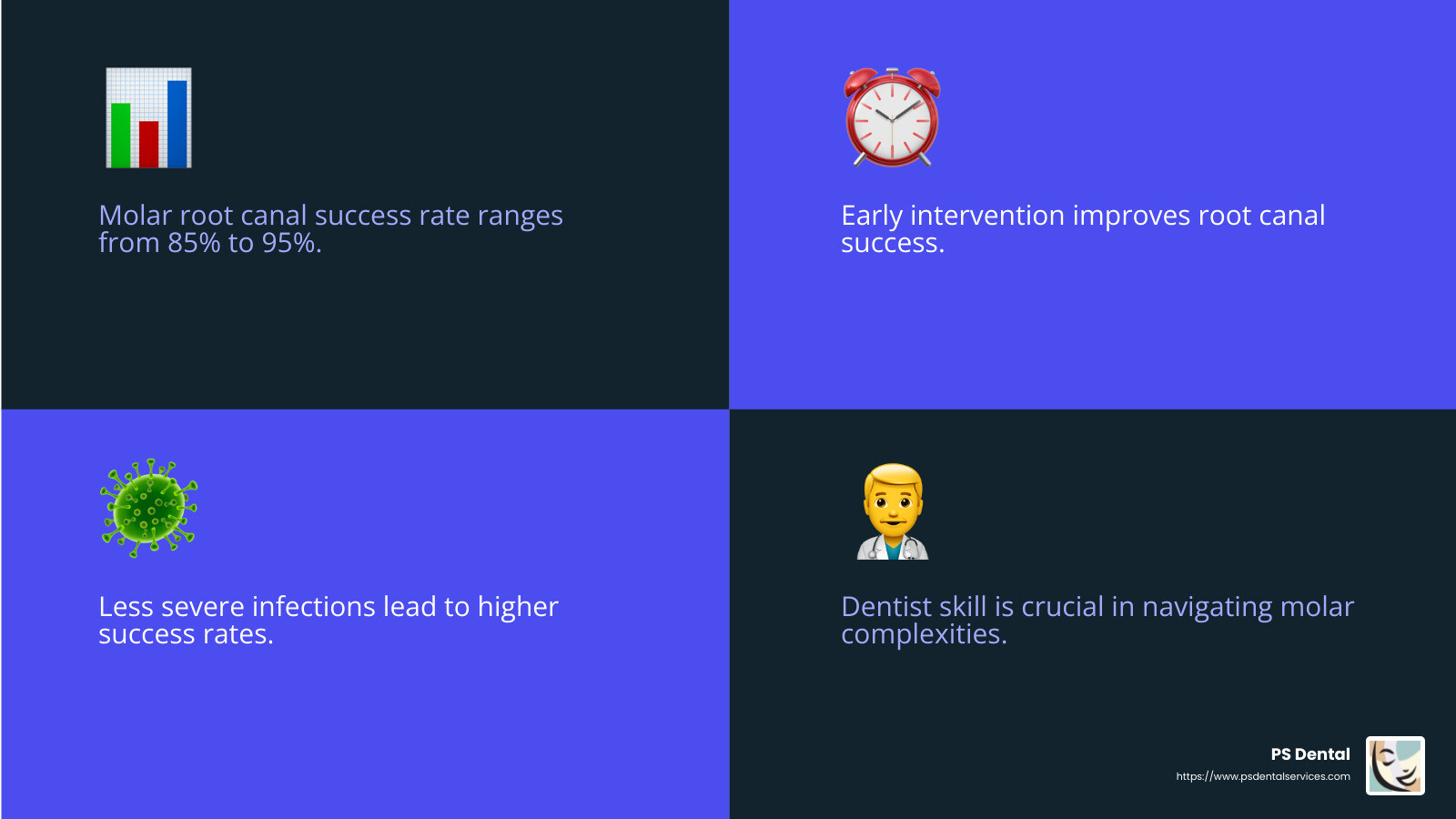 Molar root canal success rate ranges from 85% to 95%.

Early intervention improves root canal success.

Less severe infections lead to higher success rates.

Dentist skill is crucial in navigating molar complexities.

PS Dental
https://www.psdentalservices.com