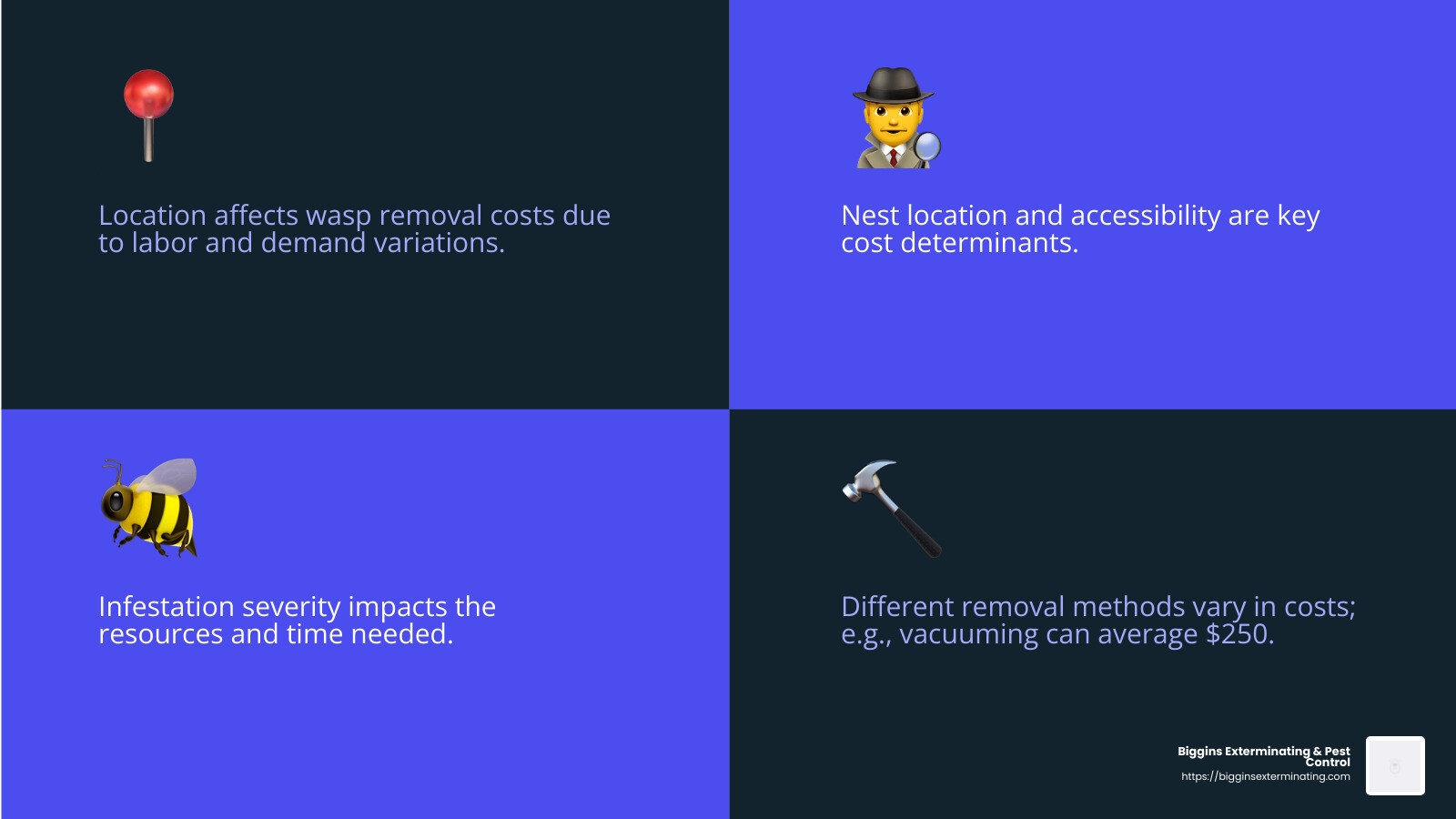 Location affects wasp removal costs due to labor and demand variations.

Nest location and accessibility are key cost determinants.

Infestation severity impacts the resources and time needed.

Different removal methods vary in costs; e.g., vacuuming can average $250.

Biggins Exterminating & Pest Control
https://bigginsexterminating.com