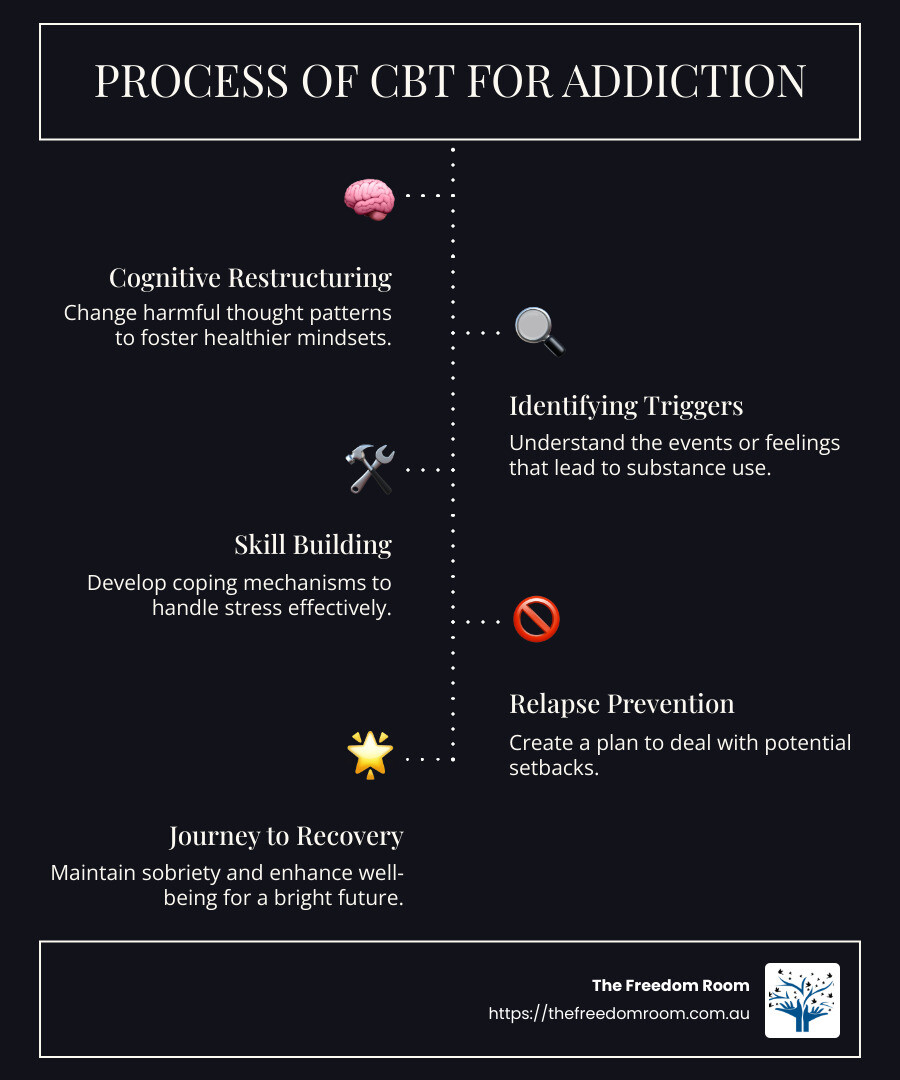 PROCESS OF CBT FOR ADDICTION

Cognitive Restructuring
Change harmful thought patterns to foster healthier mindsets.

Identifying Triggers
Understand the events or feelings that lead to substance use.

Skill Building
Develop coping mechanisms to handle stress effectively.

Relapse Prevention
Create a plan to deal with potential setbacks.

Journey to Recovery
Maintain sobriety and enhance well-being for a bright future.

The Freedom Room
https://thefreedomroom.com.au