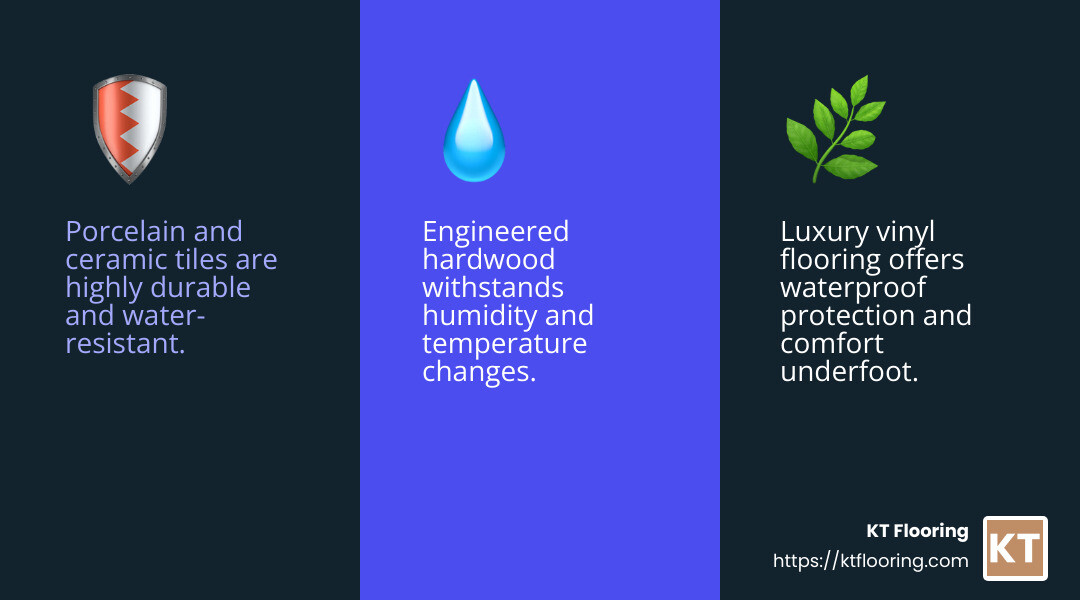 Porcelain and ceramic tiles are highly durable and water-resistant.

Engineered hardwood withstands humidity and temperature changes.

Luxury vinyl flooring offers waterproof protection and comfort underfoot.

KT Flooring
https://ktflooring.com

KT