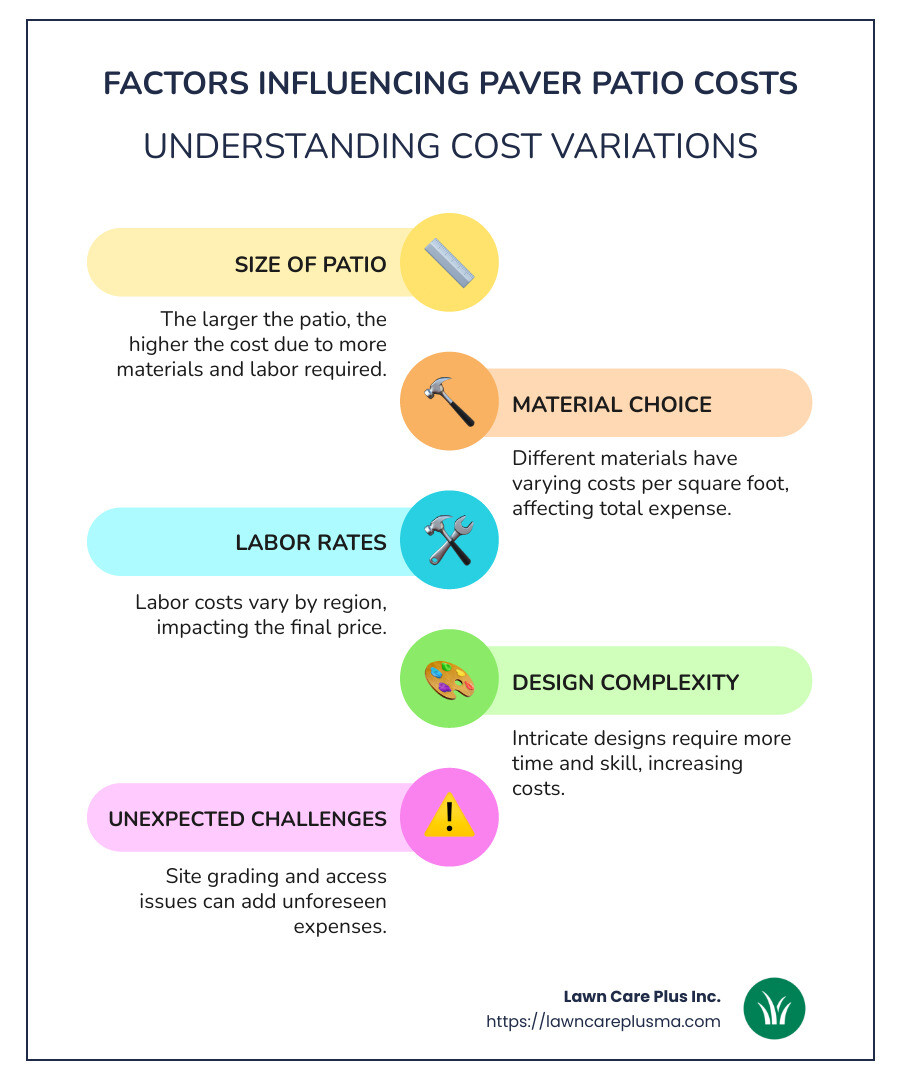 FACTORS INFLUENCING PAVER PATIO COSTS

UNDERSTANDING COST VARIATIONS

SIZE OF PATIO

The larger the patio, the higher the cost due to more materials and labor required.

MATERIAL CHOICE

Different materials have varying costs per square foot, affecting total expense.

LABOR RATES

Labor costs vary by region, impacting the final price.

DESIGN COMPLEXITY

Intricate designs require more time and skill, increasing costs.

UNEXPECTED CHALLENGES

Site grading and access issues can add unforeseen expenses.

Lawn Care Plus Inc.
https://lawncareplusma.com