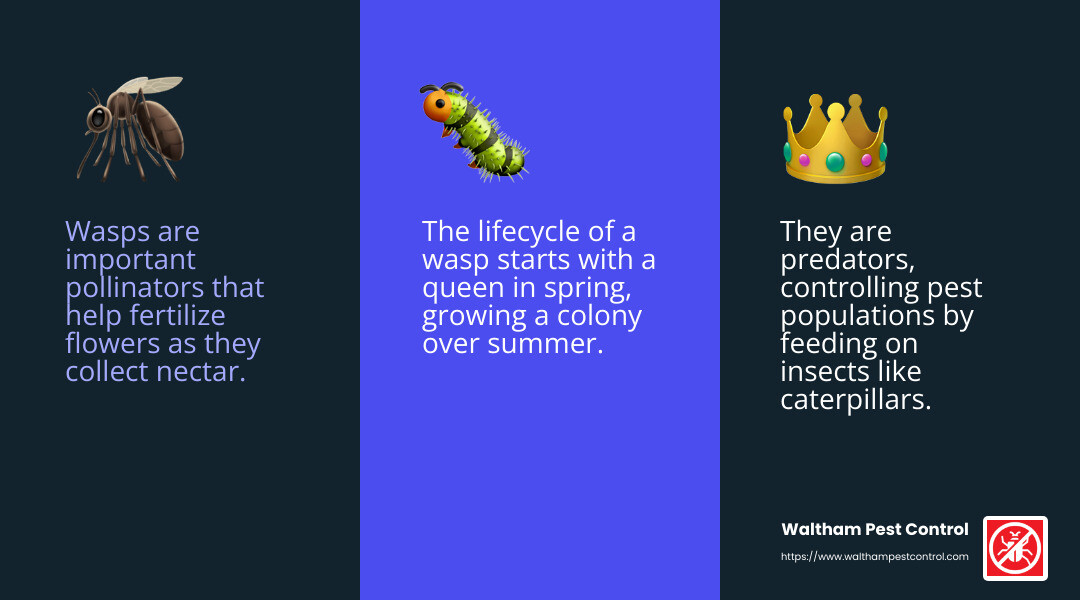 Wasps are important pollinators that help fertilize flowers as they collect nectar.

The lifecycle of a wasp starts with a queen in spring, growing a colony over summer.

They are predators, controlling pest populations by feeding on insects like caterpillars.

Waltham Pest Control
https://www.walthampestcontrol.com