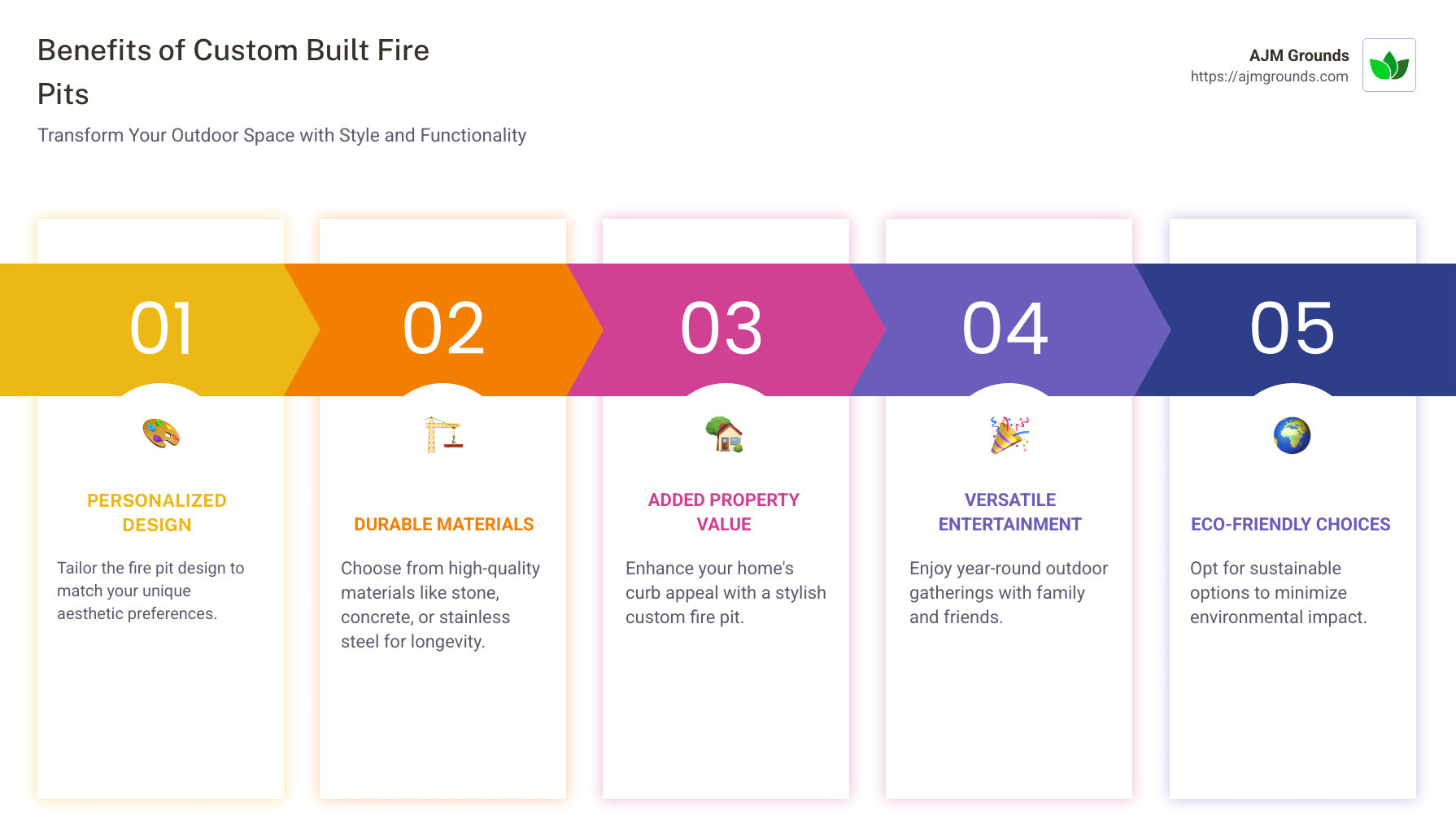 Benefits of Custom Built Fire Pits

Transform Your Outdoor Space with Style and Functionality

AJM Grounds
https://ajmgrounds.com

01

PERSONALIZED DESIGN

Tailor the fire pit design to match your unique aesthetic preferences.

02

DURABLE MATERIALS

Choose from high-quality materials like stone, concrete, or stainless steel for longevity.

03

ADDED PROPERTY VALUE

Enhance your home's curb appeal with a stylish custom fire pit.

04

VERSATILE ENTERTAINMENT

Enjoy year-round outdoor gatherings with family and friends.

05

ECO-FRIENDLY CHOICES

Opt for sustainable options to minimize environmental impact.