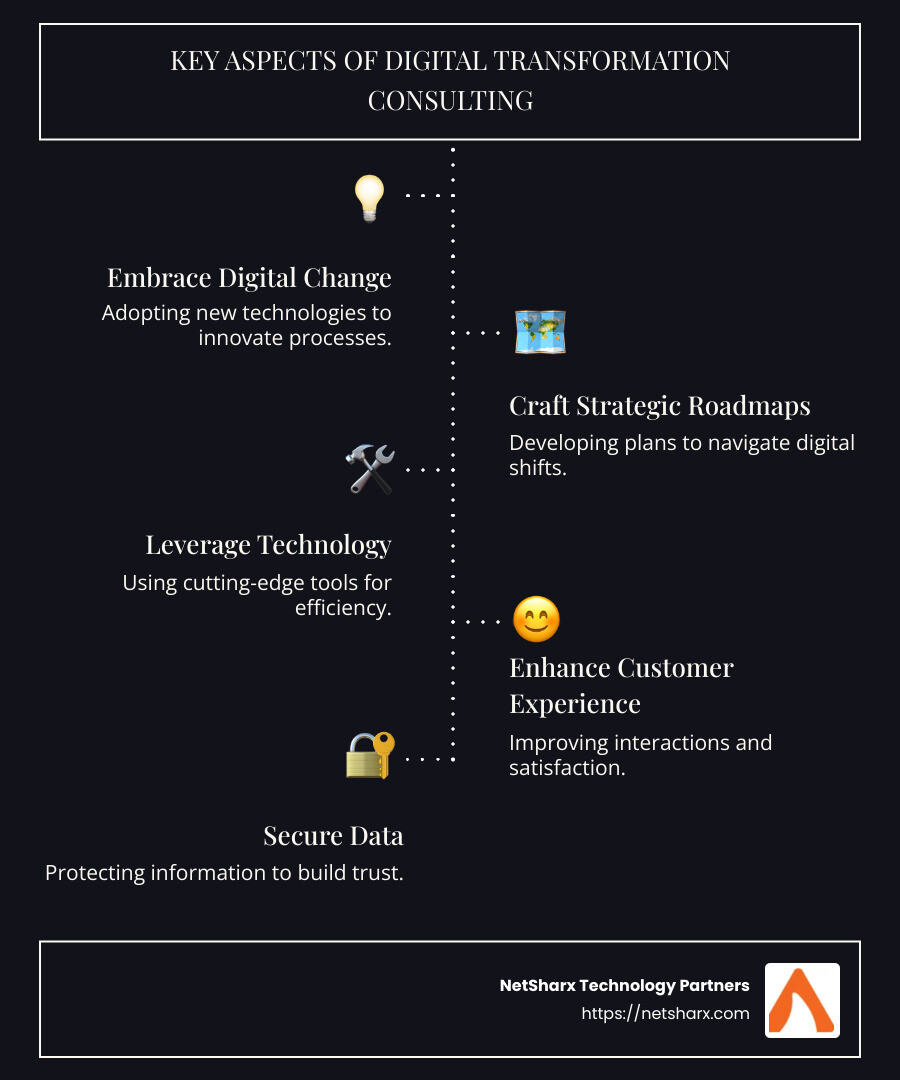 KEY ASPECTS OF DIGITAL TRANSFORMATION CONSULTING

Embrace Digital Change
Adopting new technologies to innovate processes.

Craft Strategic Roadmaps
Developing plans to navigate digital shifts.

Leverage Technology
Using cutting-edge tools for efficiency.

Enhance Customer Experience
Improving interactions and satisfaction.

Secure Data
Protecting information to build trust.

NetSharx Technology Partners
https://netsharx.com