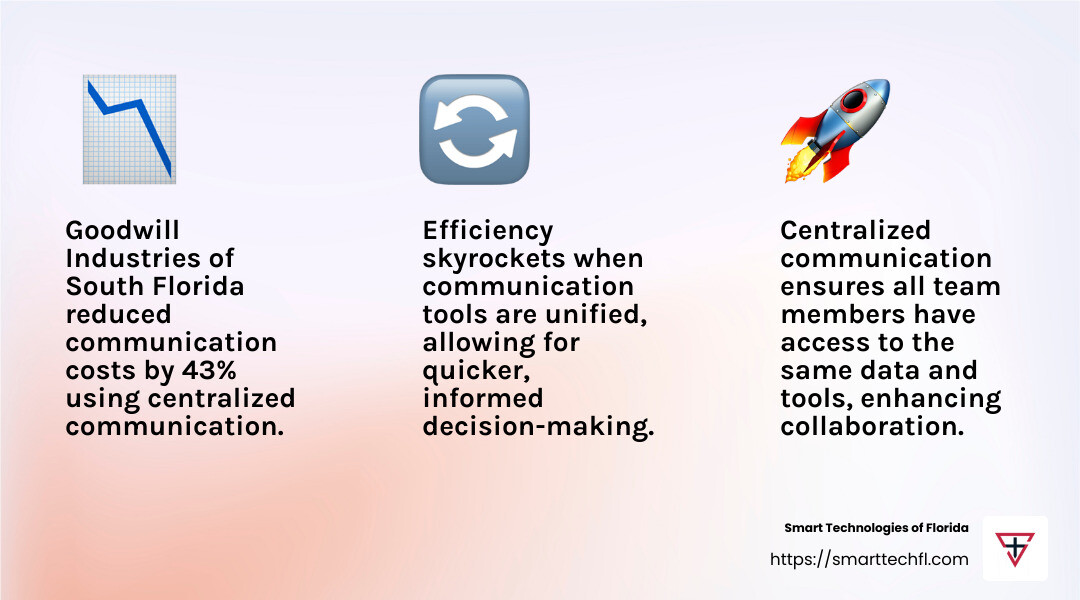 Goodwill Industries of South Florida reduced communication costs by 43% using centralized communication.

Efficiency skyrockets when communication tools are unified, allowing for quicker, informed decision-making.

Centralized communication ensures all team members have access to the same data and tools, enhancing collaboration.

Smart Technologies of Florida
https://smarttechfl.com