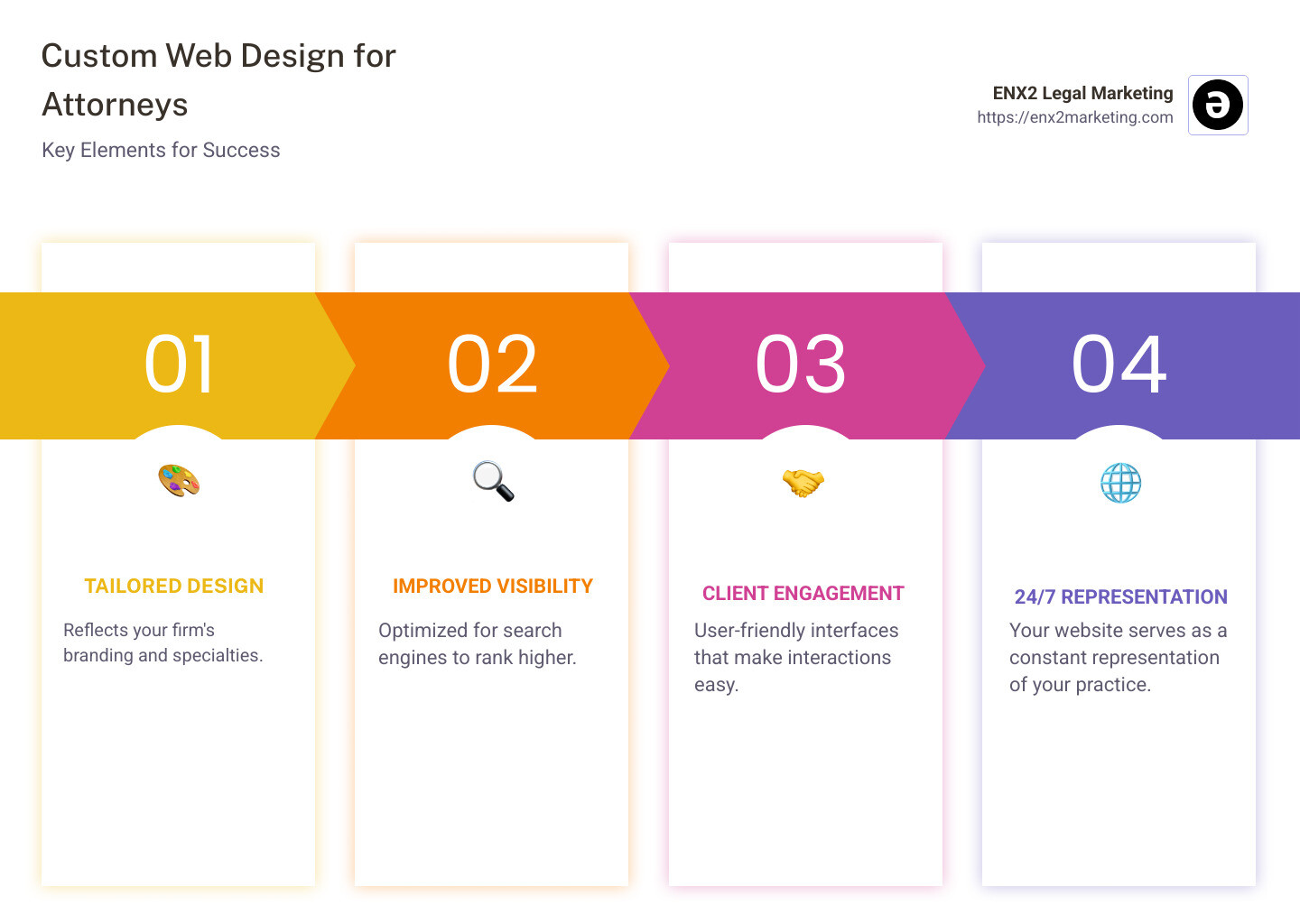 Custom Web Design for Attorneys

Key Elements for Success

ENX2 Legal Marketing
https://enx2marketing.com

01

TAILORED DESIGN

Reflects your firm's branding and specialties.

02

IMPROVED VISIBILITY

Optimized for search engines to rank higher.

03

CLIENT ENGAGEMENT

User-friendly interfaces that make interactions easy.

04

24/7 REPRESENTATION

Your website serves as a constant representation of your practice.