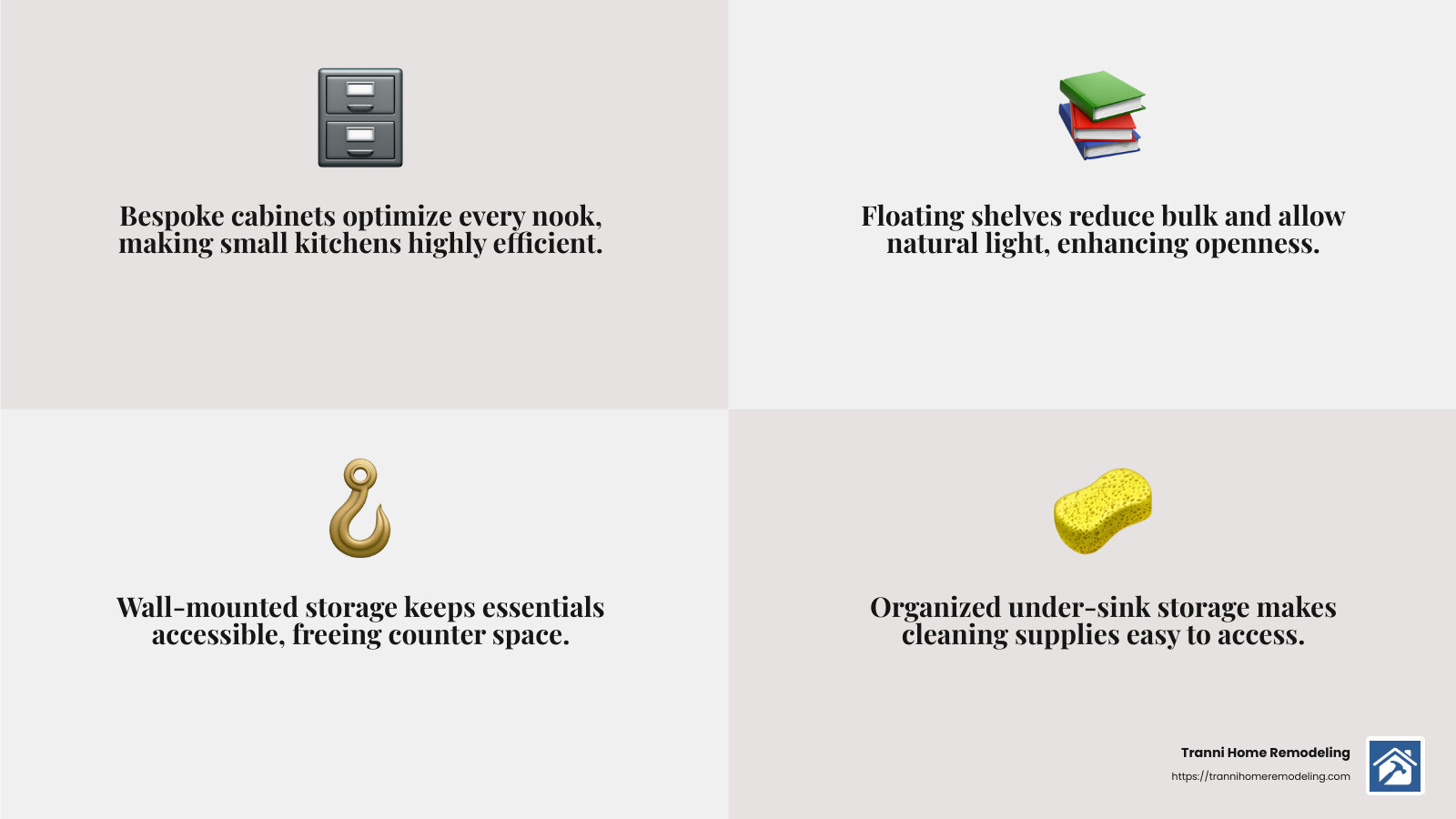 Bespoke cabinets optimize every nook, making small kitchens highly efficient.

Floating shelves reduce bulk and allow natural light, enhancing openness.

Wall-mounted storage keeps essentials accessible, freeing counter space.

Organized under-sink storage makes cleaning supplies easy to access.

Tranni Home Remodeling
https://trannihomeremodeling.com