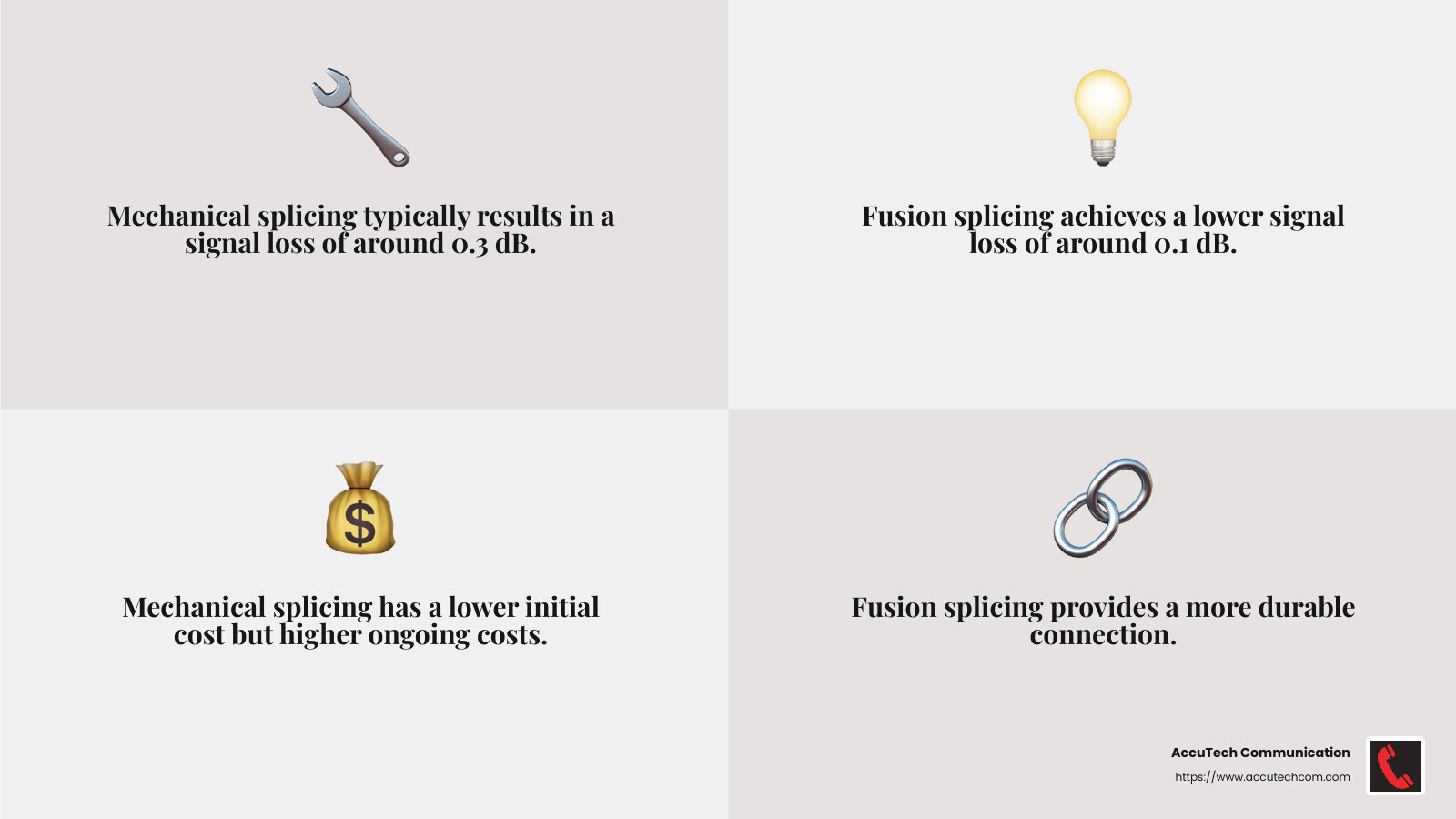 Mechanical splicing typically results in a signal loss of around 0.3 dB.

Fusion splicing achieves a lower signal loss of around 0.1 dB.

$

Mechanical splicing has a lower initial cost but higher ongoing costs.

Fusion splicing provides a more durable connection.

AccuTech Communication
https://www.accutechcom.com