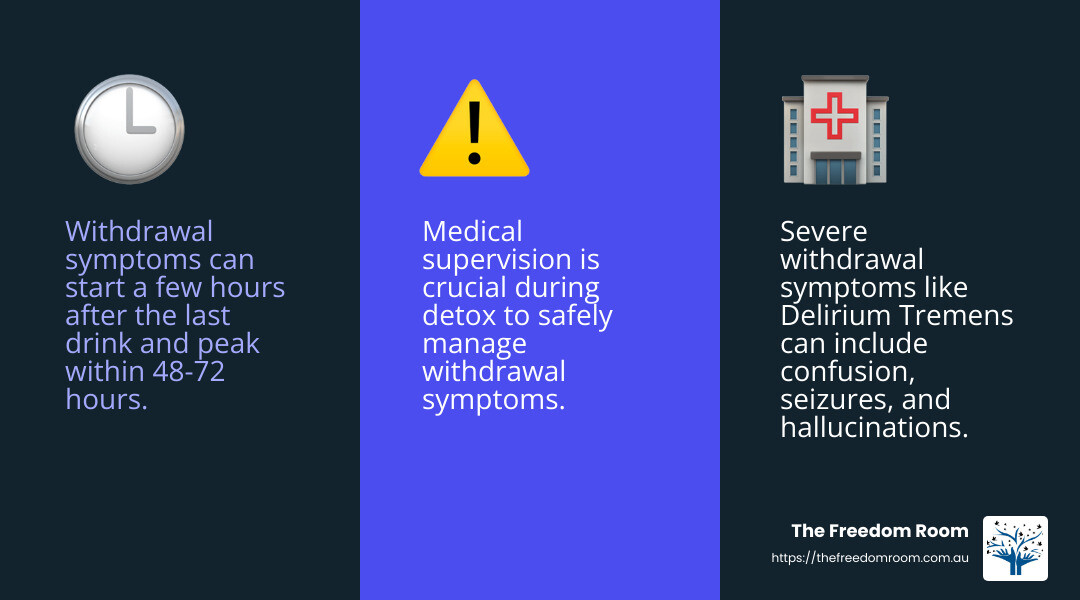 Withdrawal symptoms can start a few hours after the last drink and peak within 48-72 hours.

Medical supervision is crucial during detox to safely manage withdrawal symptoms.

Severe withdrawal symptoms like Delirium Tremens can include confusion, seizures, and hallucinations.

The Freedom Room
https://thefreedomroom.com.au