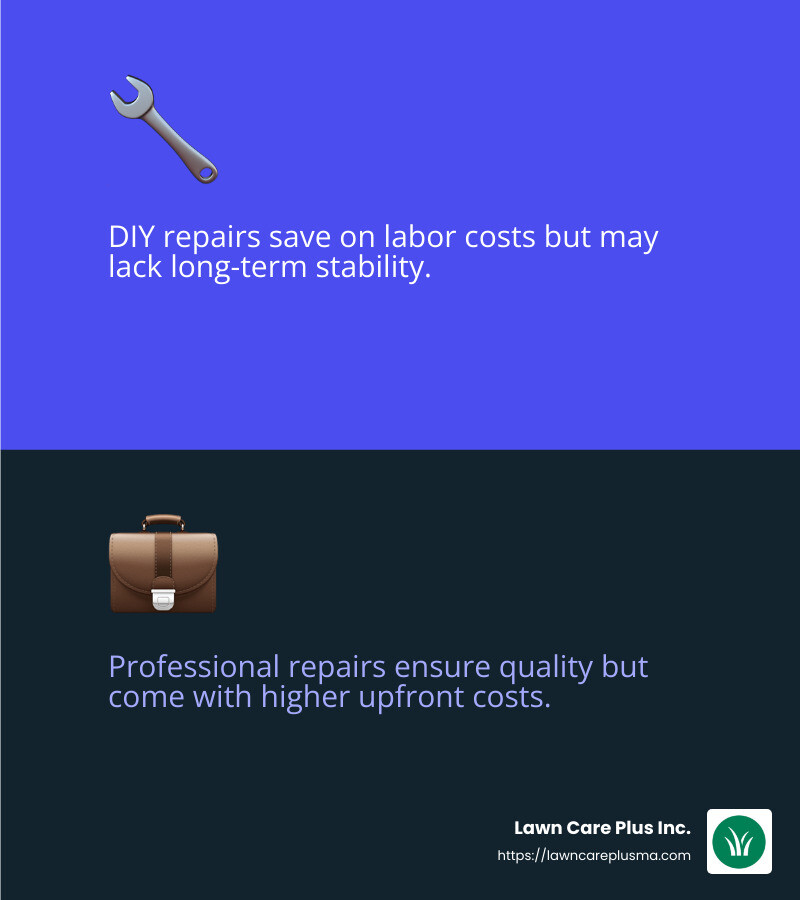 DIY repairs save on labor costs but may lack long-term stability.

Professional repairs ensure quality but come with higher upfront costs.

Lawn Care Plus Inc.
https://lawncareplusma.com