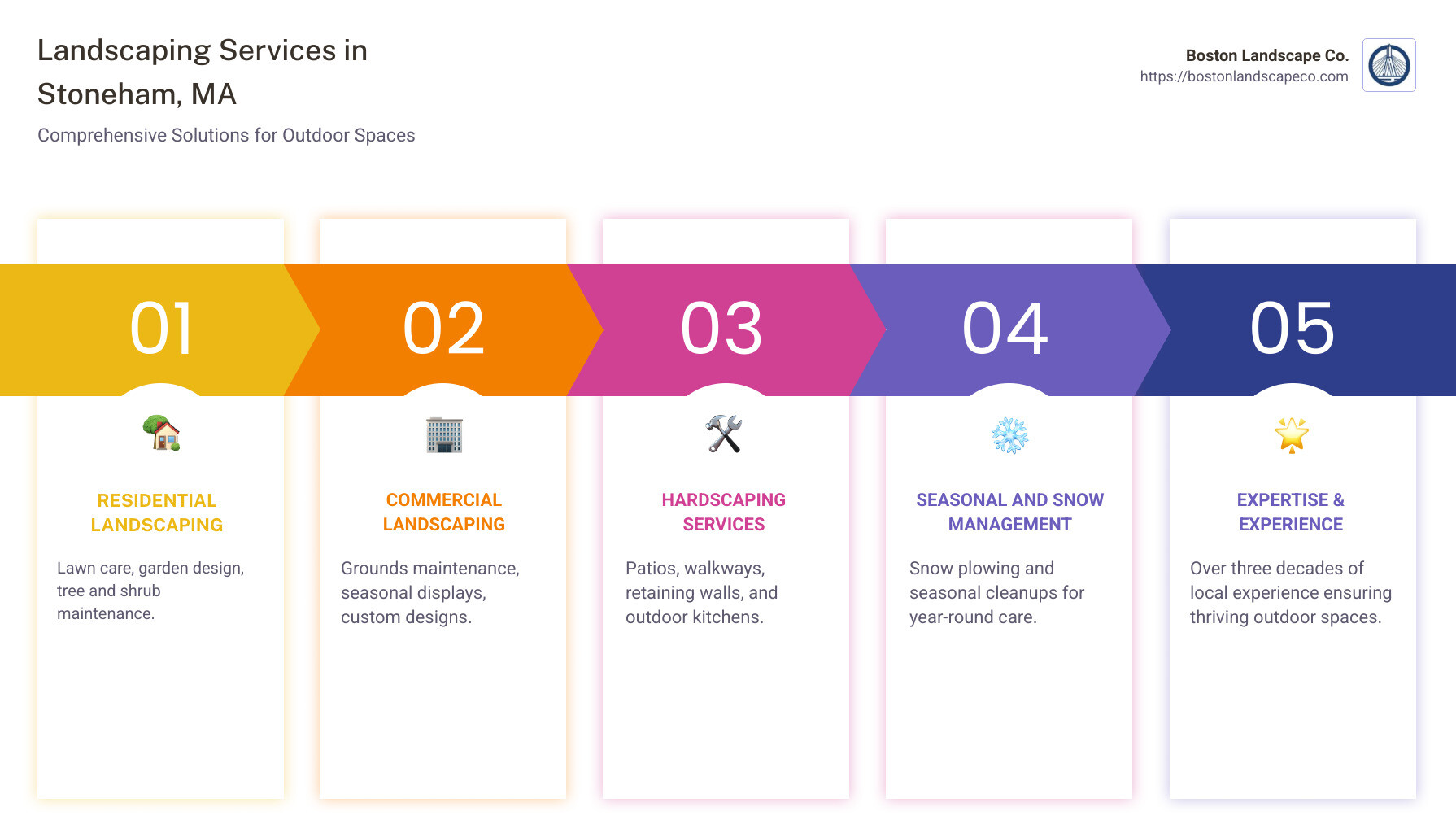 Landscaping Services in Stoneham, MA

Comprehensive Solutions for Outdoor Spaces

Boston Landscape Co.
https://bostonlandscapeco.com

01

RESIDENTIAL LANDSCAPING

Lawn care, garden design, tree and shrub maintenance.

02

COMMERCIAL LANDSCAPING

Grounds maintenance, seasonal displays, custom designs.

03

HARDSCAPING SERVICES

Patios, walkways, retaining walls, and outdoor kitchens.

04

SEASONAL AND SNOW MANAGEMENT

Snow plowing and seasonal cleanups for year-round care.

05

EXPERTISE & EXPERIENCE

Over three decades of local experience ensuring thriving outdoor spaces.