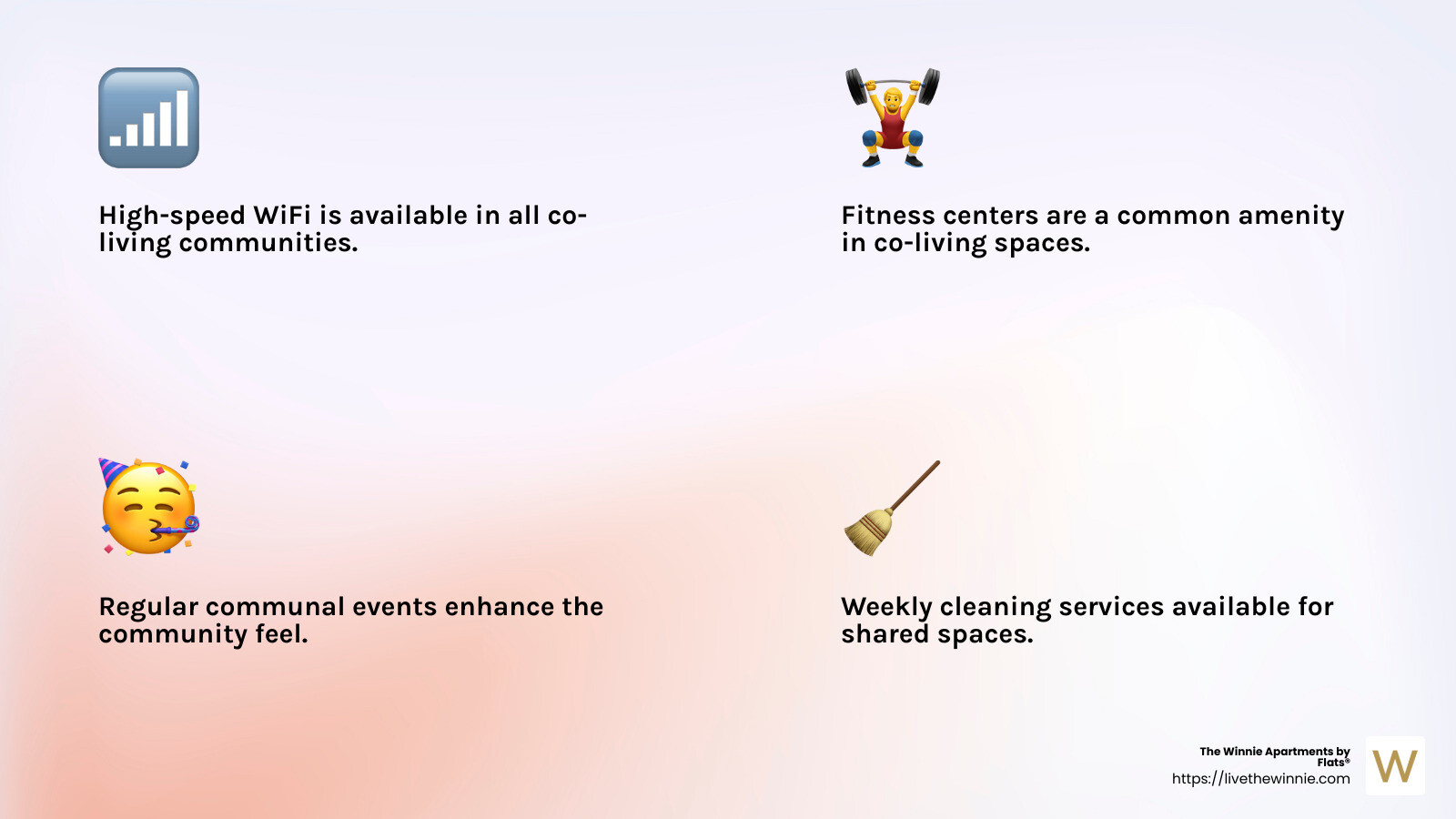 High-speed WiFi is available in all co-living communities.

Fitness centers are a common amenity in co-living spaces.

Regular communal events enhance the community feel.

Weekly cleaning services available for shared spaces.

The Winnie Apartments by Flats®
https://livethewinnie.com

W