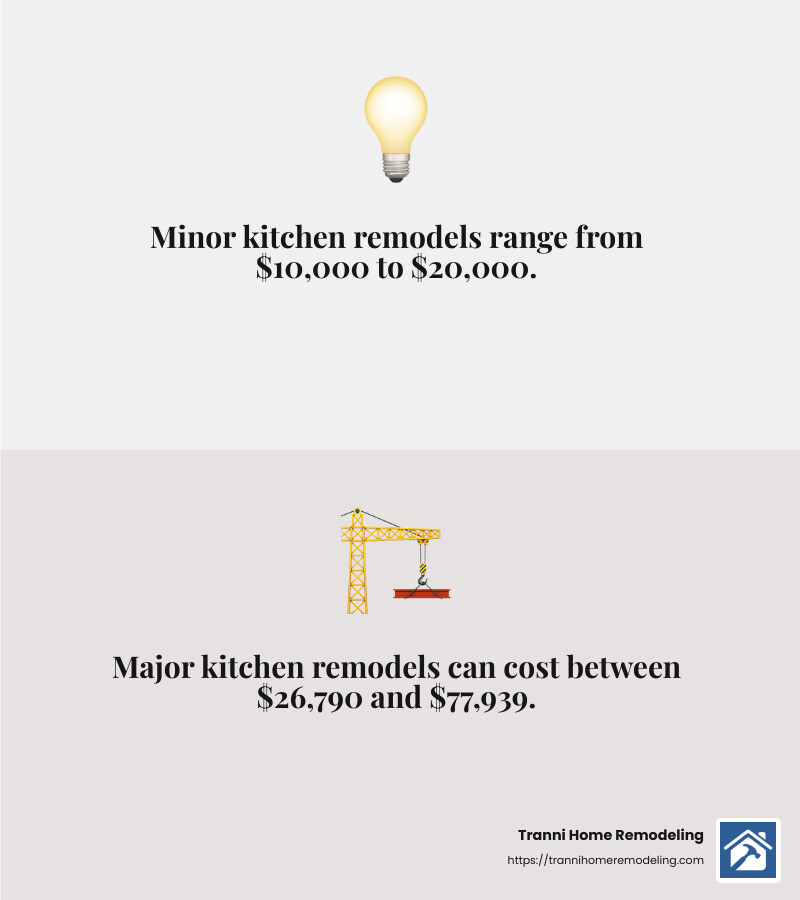 Minor kitchen remodels range from \$10,000 to \$20,000.

Major kitchen remodels can cost between \$26,790 and \$77,939.

Tranni Home Remodeling
https://trannihomeremodeling.com