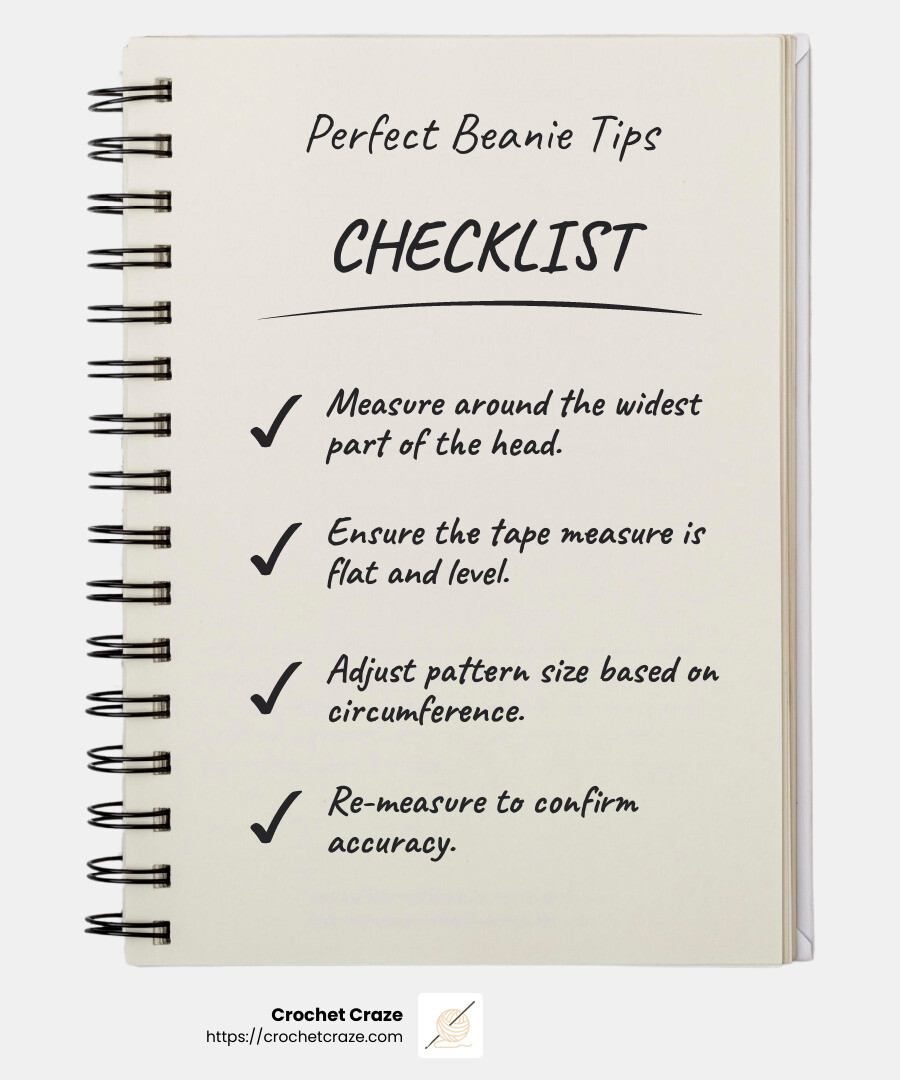 Perfect Beanie Tips

CHECKLIST

✓ Measure around the widest part of the head.

✓ Ensure the tape measure is flat and level.

✓ Adjust pattern size based on circumference.

✓ Re-measure to confirm accuracy.

Crochet Craze
https://crochetcraze.com