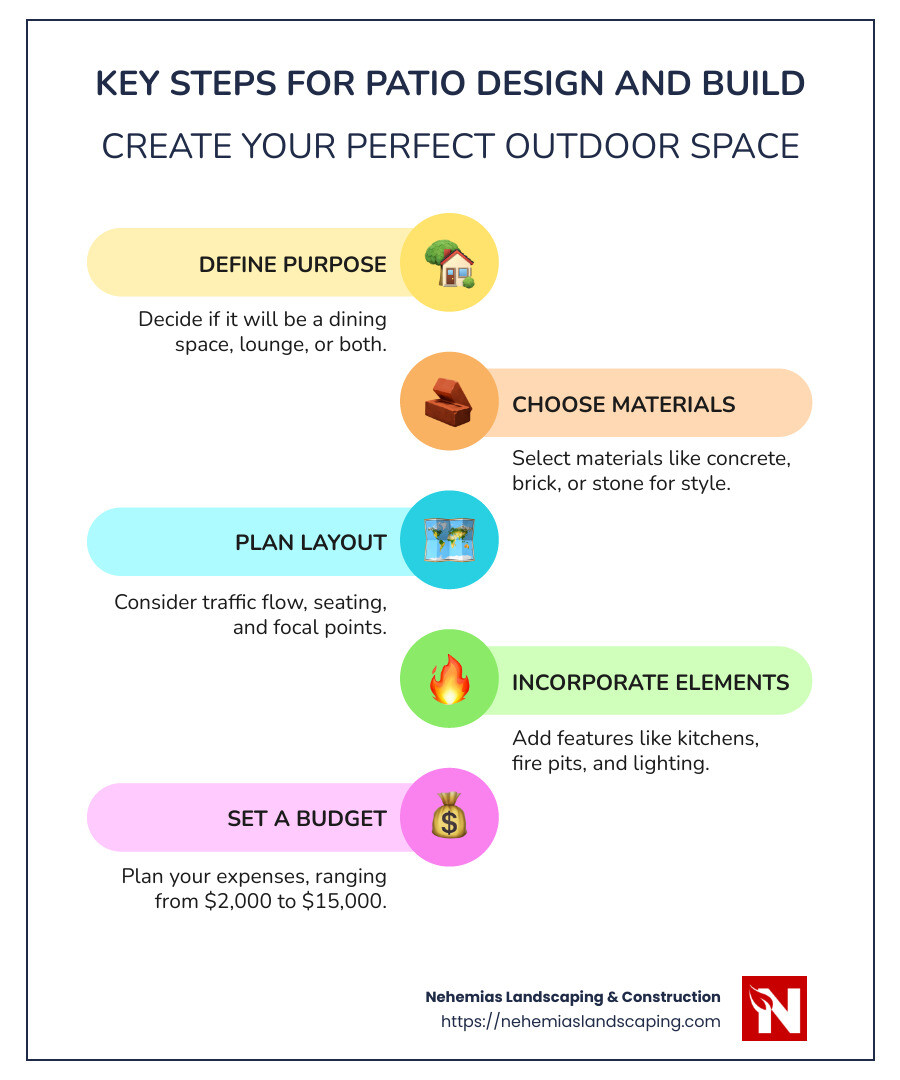 KEY STEPS FOR PATIO DESIGN AND BUILD

CREATE YOUR PERFECT OUTDOOR SPACE

DEFINE PURPOSE

Decide if it will be a dining space, lounge, or both.

CHOOSE MATERIALS

Select materials like concrete, brick, or stone for style.

PLAN LAYOUT

Consider traffic flow, seating, and focal points.

INCORPORATE ELEMENTS

Add features like kitchens, fire pits, and lighting.

SET A BUDGET

Plan your expenses, ranging from \$2,000 to \$15,000.

Nehemias Landscaping & Construction
https://nehemiaslandscaping.com

N