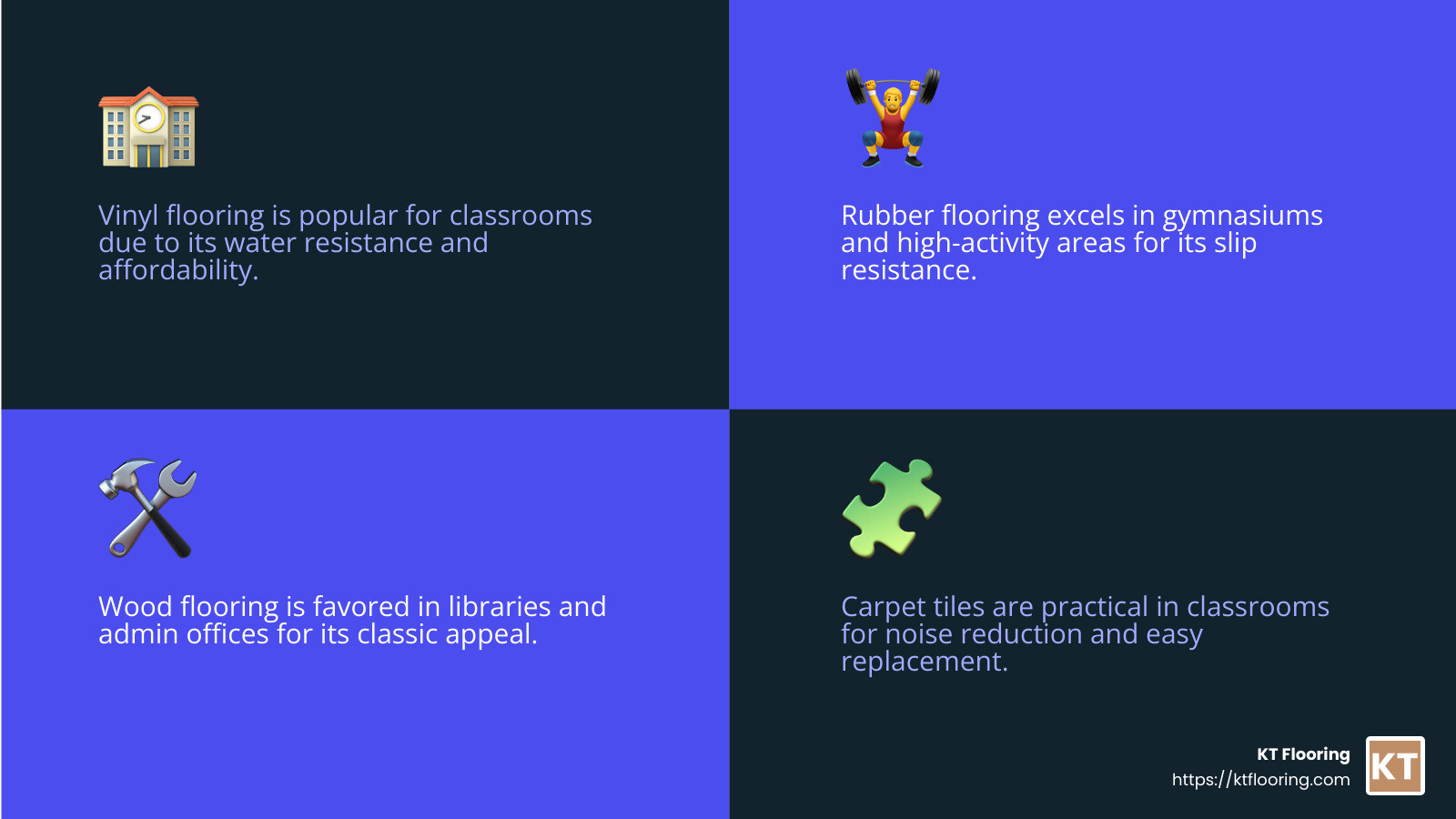 Vinyl flooring is popular for classrooms due to its water resistance and affordability.

Rubber flooring excels in gymnasiums and high-activity areas for its slip resistance.

Wood flooring is favored in libraries and admin offices for its classic appeal.

Carpet tiles are practical in classrooms for noise reduction and easy replacement.

KT Flooring
https://ktflooring.com
KT