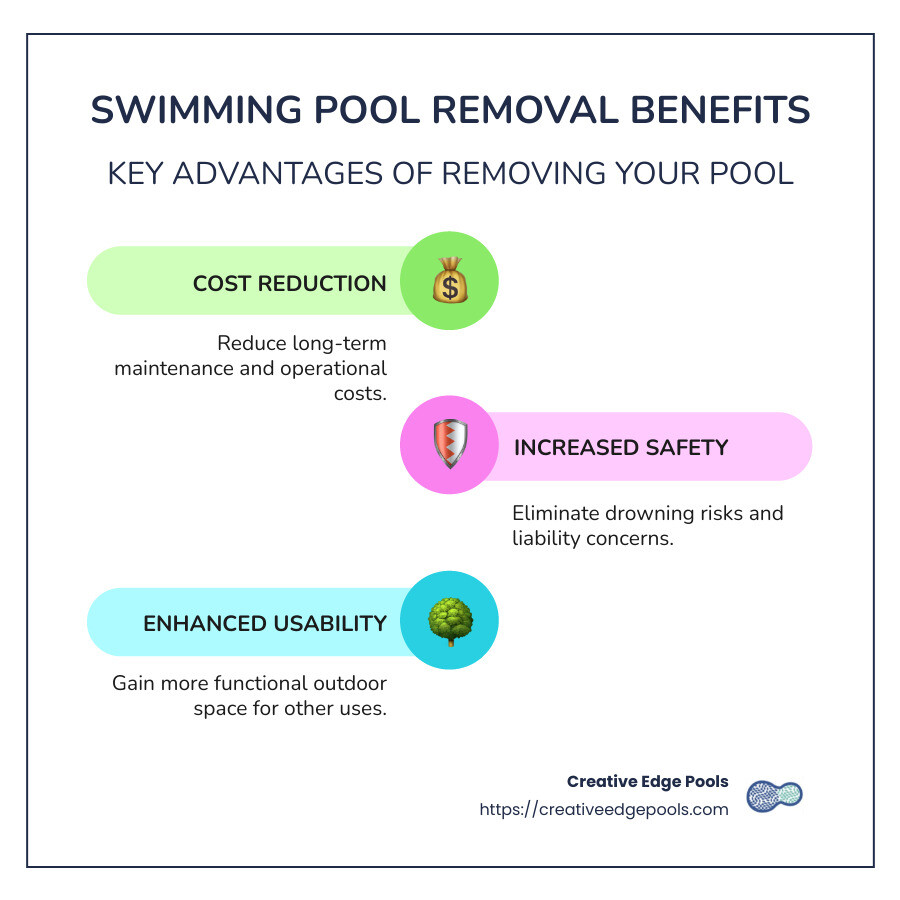 SWIMMING POOL REMOVAL BENEFITS

KEY ADVANTAGES OF REMOVING YOUR POOL

COST REDUCTION

Reduce long-term maintenance and operational costs.

INCREASED SAFETY

Eliminate drowning risks and liability concerns.

ENHANCED USABILITY

Gain more functional outdoor space for other uses.

Creative Edge Pools
https://creativeedgepools.com