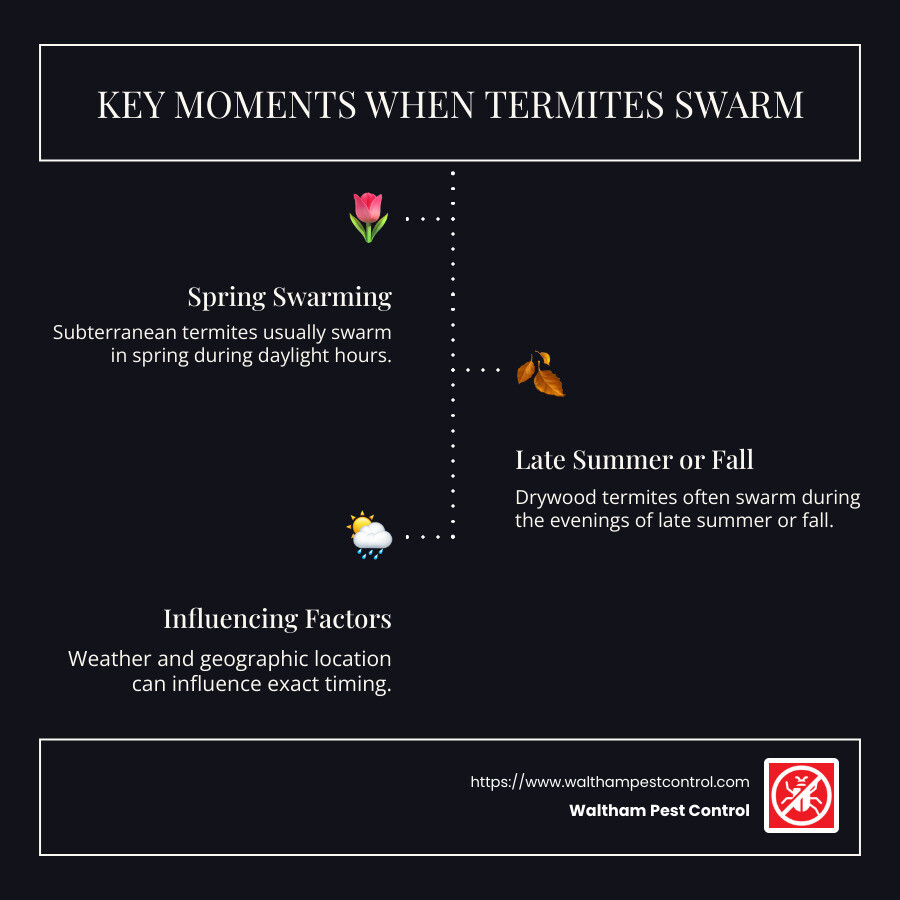 KEY MOMENTS WHEN TERMITES SWARM

Spring Swarming

Subterranean termites usually swarm in spring during daylight hours.

Late Summer or Fall

Drywood termites often swarm during the evenings of late summer or fall.

Influencing Factors

Weather and geographic location can influence exact timing.

https://www.walthampestcontrol.com
Waltham Pest Control