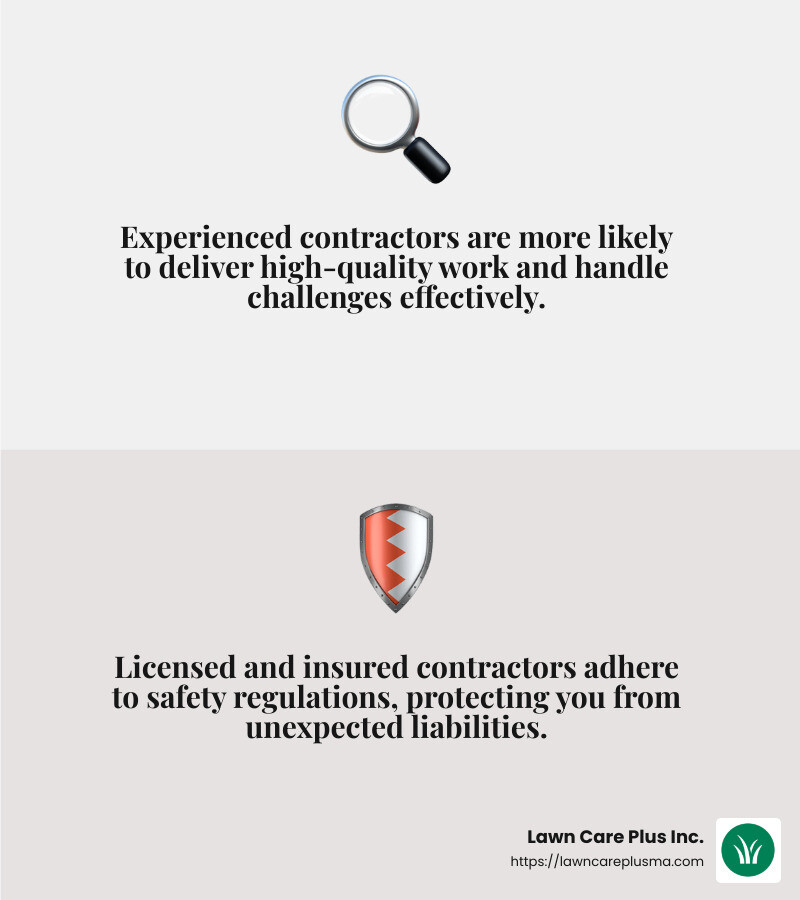 Experienced contractors are more likely to deliver high-quality work and handle challenges effectively.

Licensed and insured contractors adhere to safety regulations, protecting you from unexpected liabilities.

Lawn Care Plus Inc.
https://lawncareplusma.com