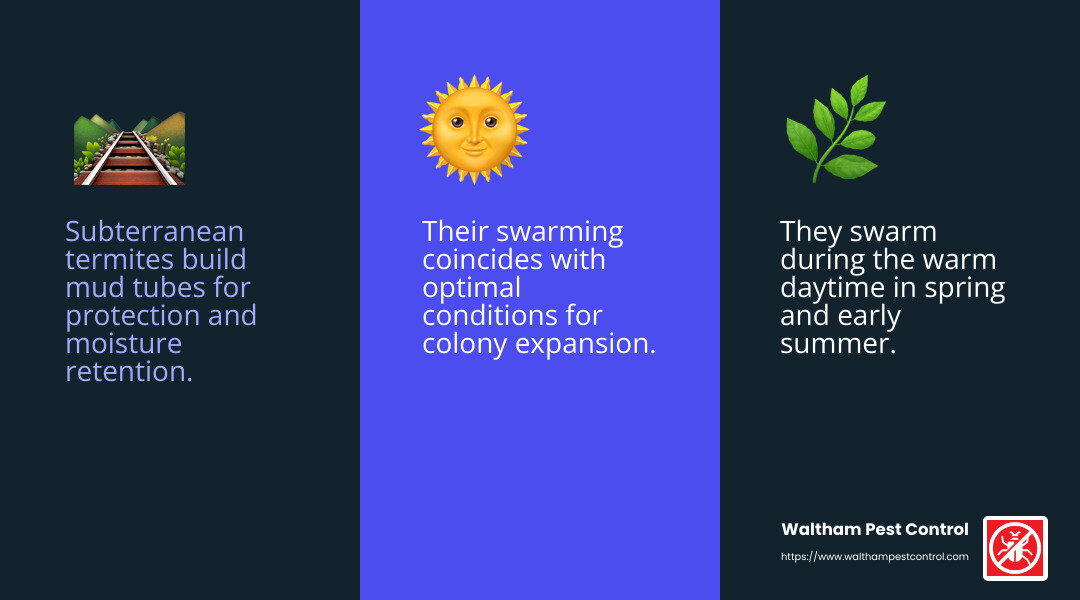 Subterranean termites build mud tubes for protection and moisture retention.

Their swarming coincides with optimal conditions for colony expansion.

They swarm during the warm daytime in spring and early summer.

Waltham Pest Control
https://www.walthampestcontrol.com