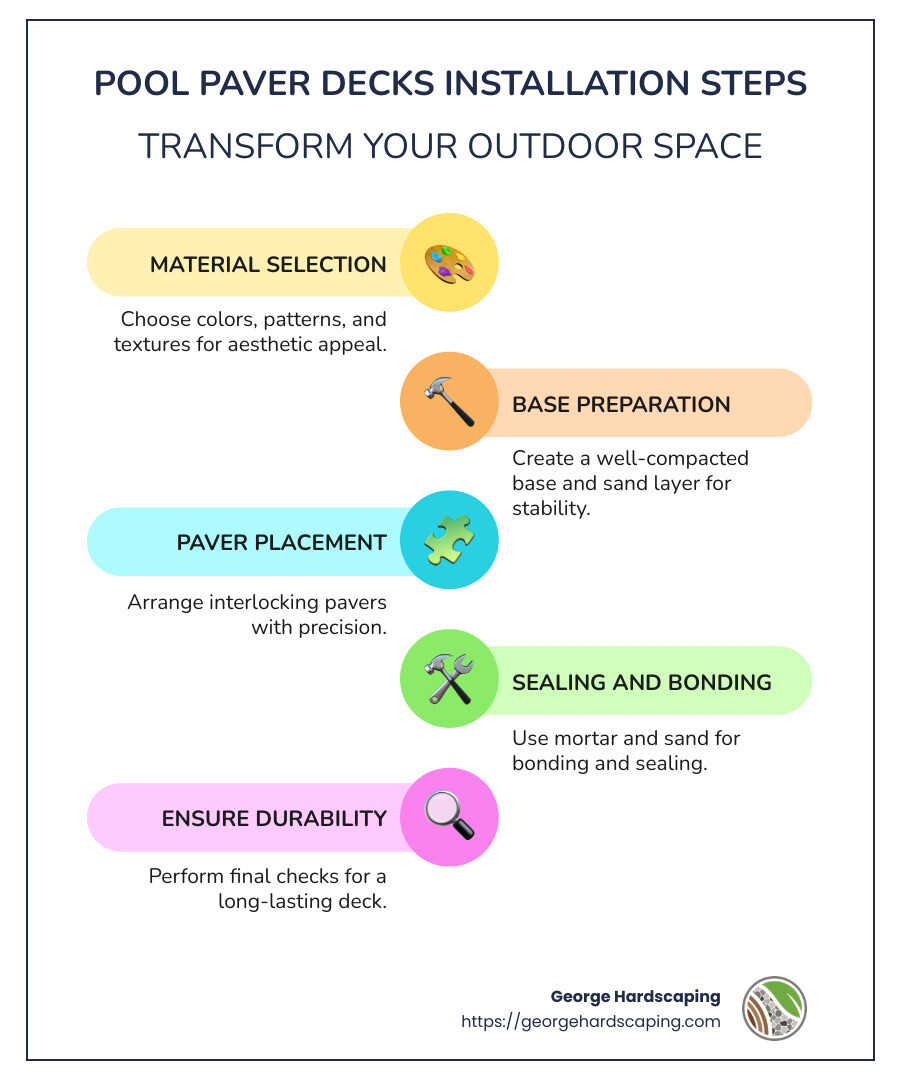 POOL PAVER DECKS INSTALLATION STEPS

TRANSFORM YOUR OUTDOOR SPACE

MATERIAL SELECTION

Choose colors, patterns, and textures for aesthetic appeal.

BASE PREPARATION

Create a well-compacted base and sand layer for stability.

PAVER PLACEMENT

Arrange interlocking pavers with precision.

SEALING AND BONDING

Use mortar and sand for bonding and sealing.

ENSURE DURABILITY

Perform final checks for a long-lasting deck.

George Hardscaping
https://georgehardscaping.com