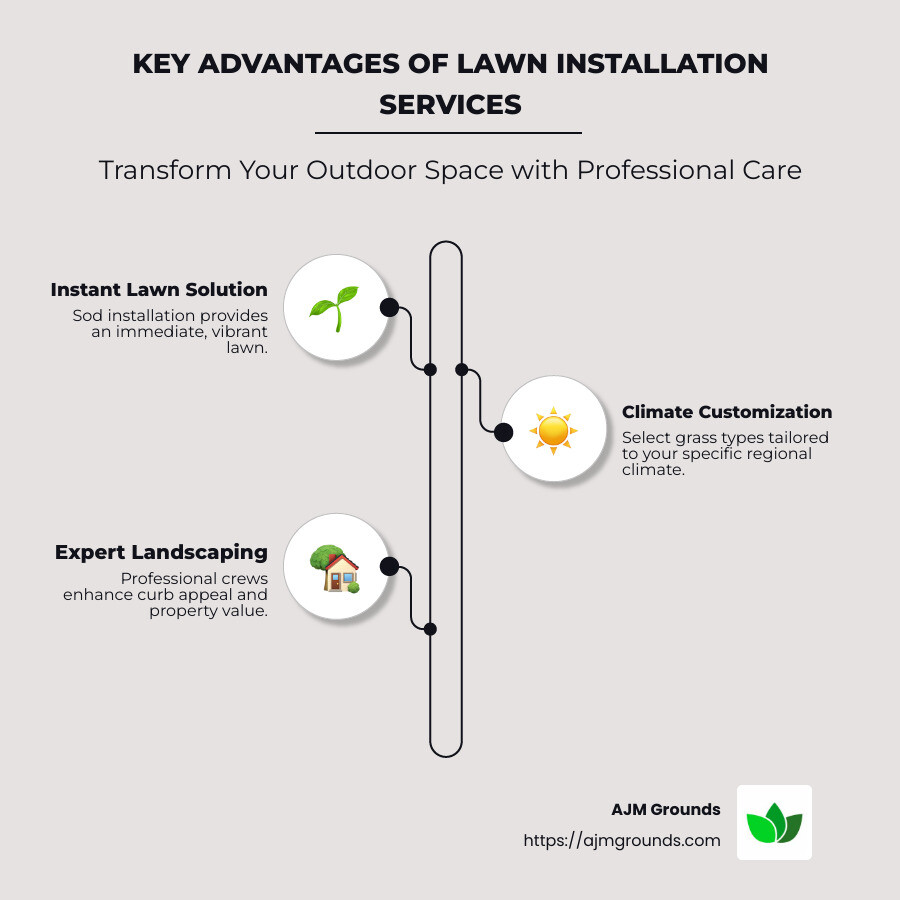 KEY ADVANTAGES OF LAWN INSTALLATION SERVICES

Transform Your Outdoor Space with Professional Care

Instant Lawn Solution
Sod installation provides an immediate, vibrant lawn.

Climate Customization
Select grass types tailored to your specific regional climate.

Expert Landscaping
Professional crews enhance curb appeal and property value.

AJM Grounds
https://ajmgrounds.com