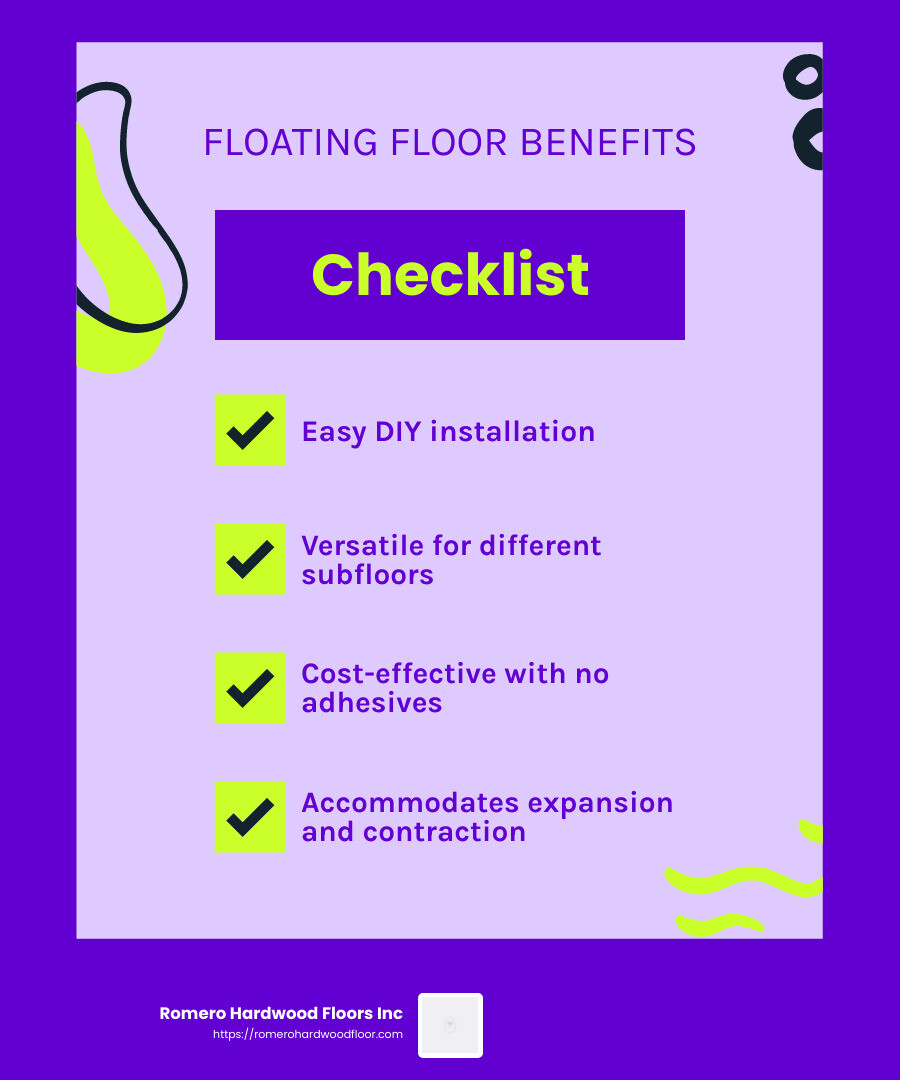 FLOATING FLOOR BENEFITS

Checklist

Easy DIY installation

Versatile for different subfloors

Cost-effective with no adhesives

Accommodates expansion and contraction

Romero Hardwood Floors Inc
https://romerohardwoodfloor.com