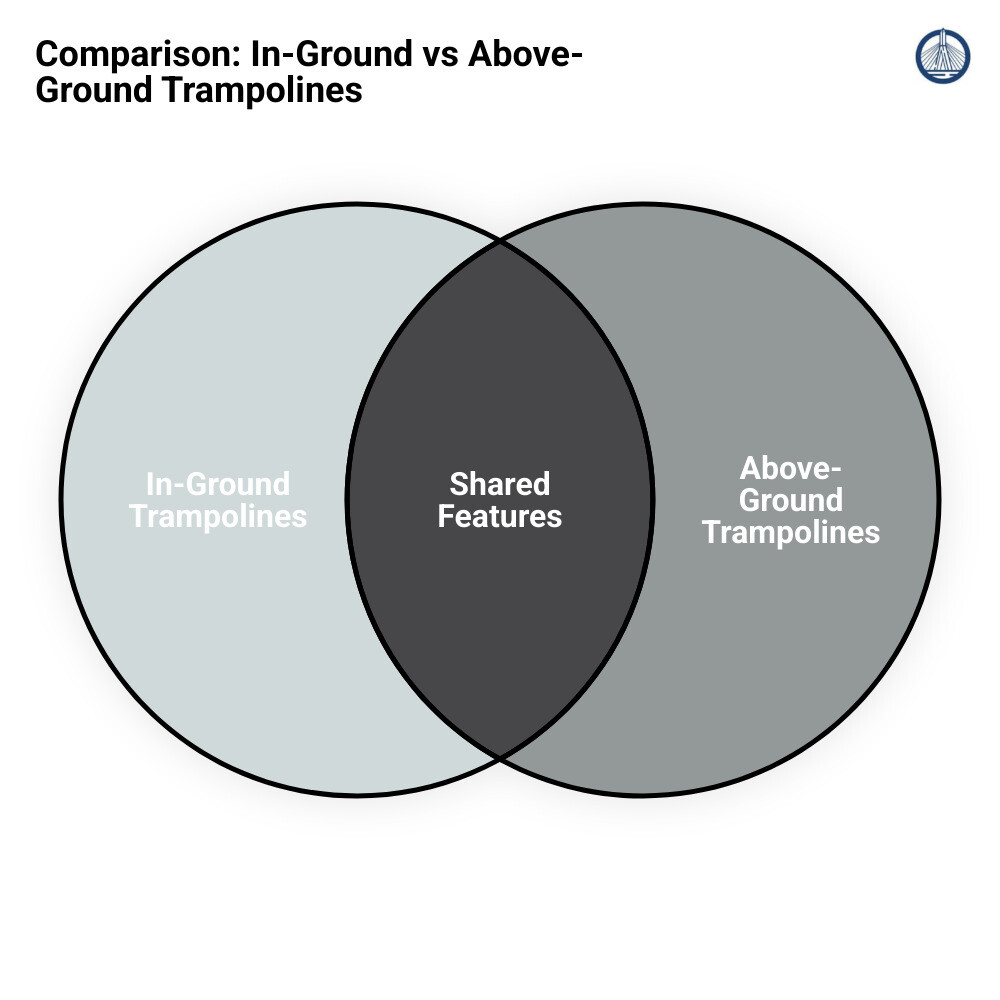 Comparison: In-Ground vs Above-Ground Trampolines

In-Ground Trampolines

Shared Features

Above-Ground Trampolines