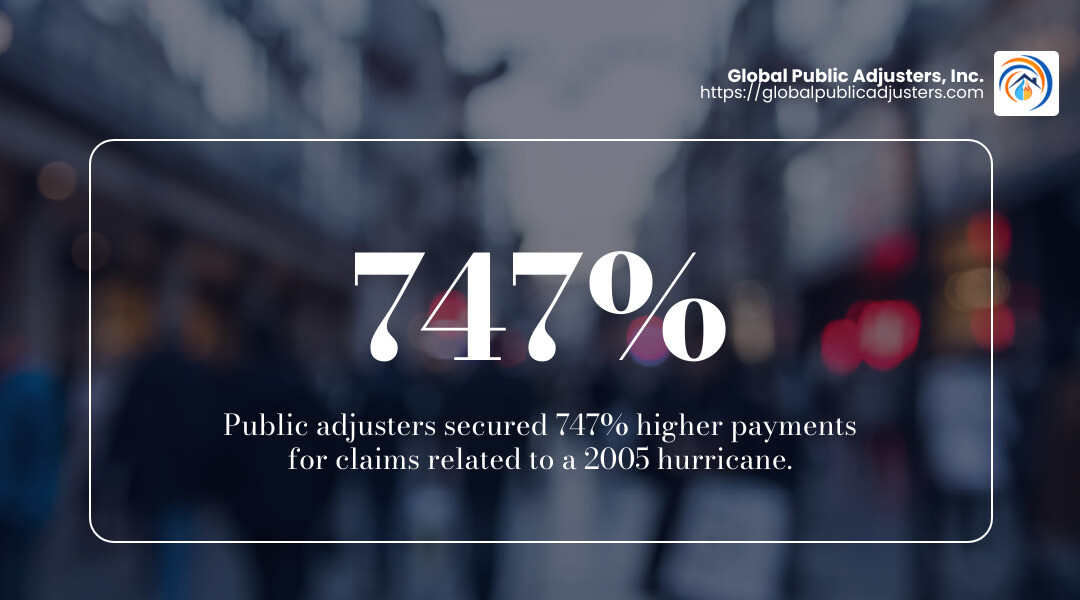 Global Public Adjusters, Inc.
https://globalpublicadjusters.com

747%

Public adjusters secured 747% higher payments for claims related to a 2005 hurricane.