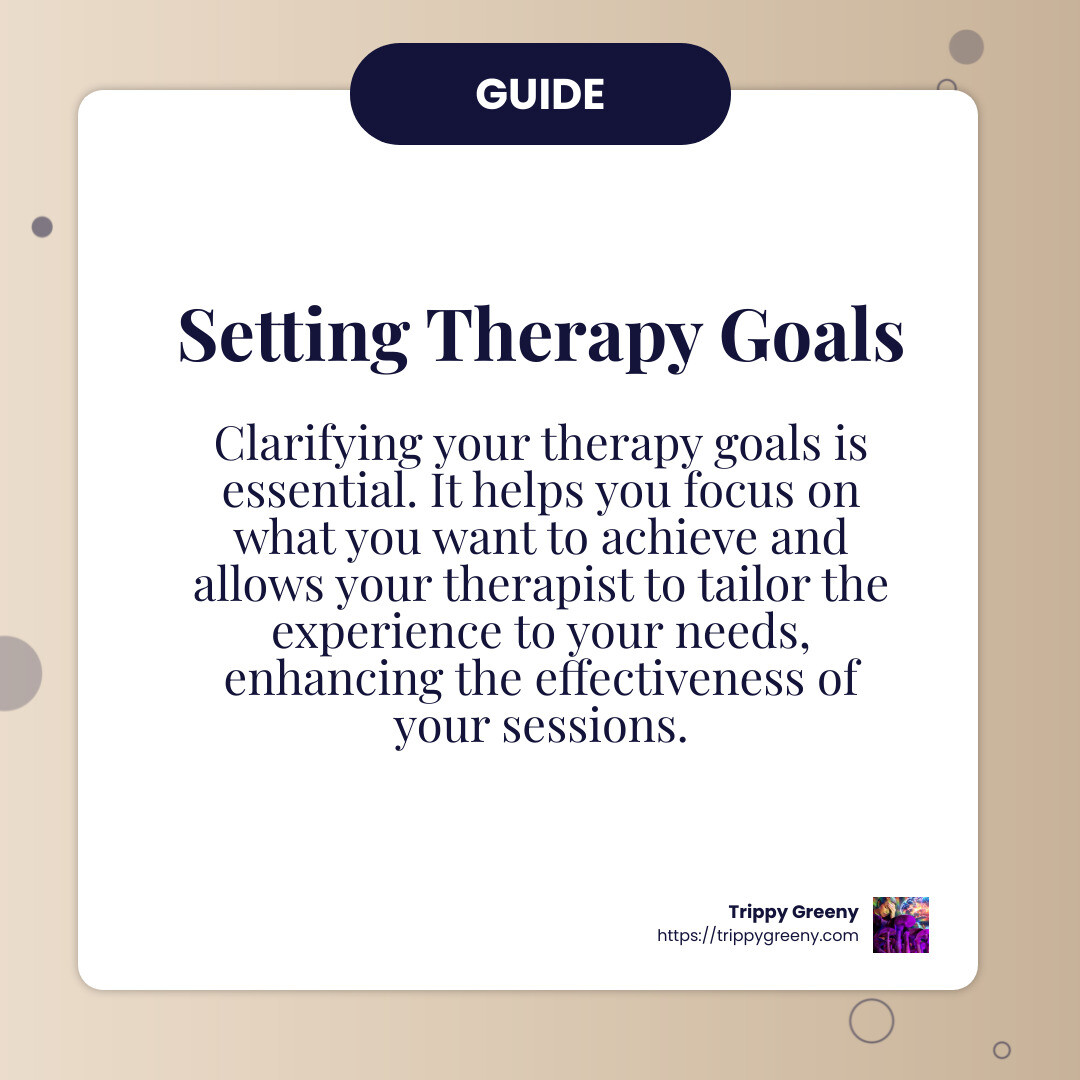 GUIDE

Setting Therapy Goals

Clarifying your therapy goals is essential. It helps you focus on what you want to achieve and allows your therapist to tailor the experience to your needs, enhancing the effectiveness of your sessions.

Trippy Greeny
https://trippygreeny.com