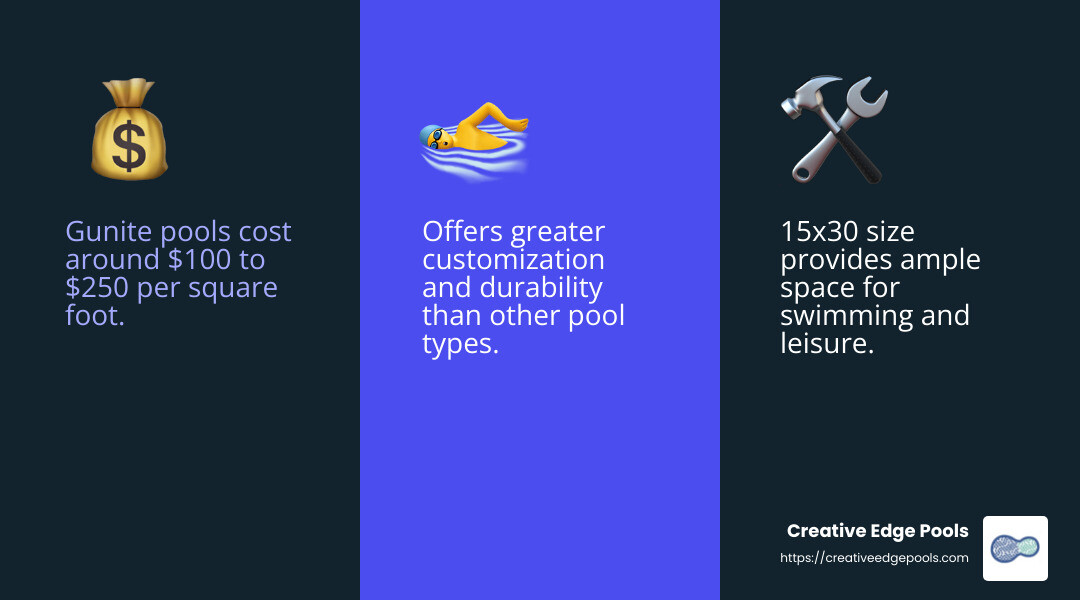 Gunite pools cost around \$100 to \$250 per square foot.

Offers greater customization and durability than other pool types.

15x30 size provides ample space for swimming and leisure.

Creative Edge Pools
https://creativeedgepools.com