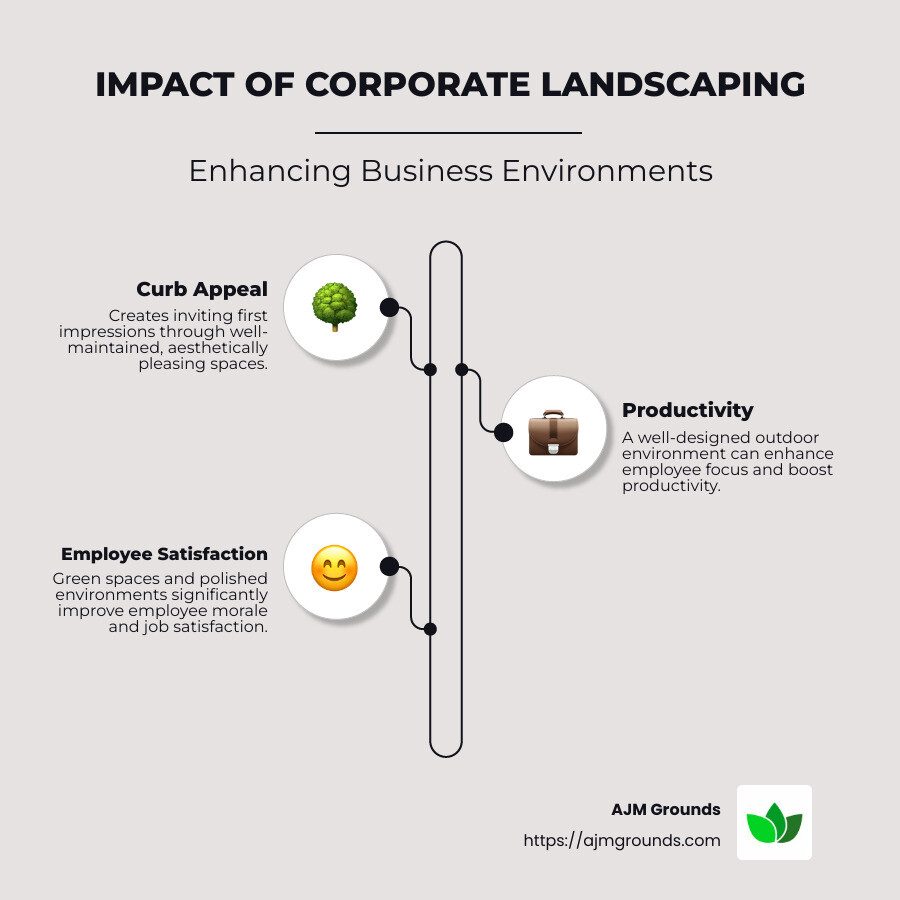 IMPACT OF CORPORATE LANDSCAPING

Enhancing Business Environments

Curb Appeal
Creates inviting first impressions through well-maintained, aesthetically pleasing spaces.

Productivity
A well-designed outdoor environment can enhance employee focus and boost productivity.

Employee Satisfaction
Green spaces and polished environments significantly improve employee morale and job satisfaction.

AJM Grounds
https://ajmgrounds.com