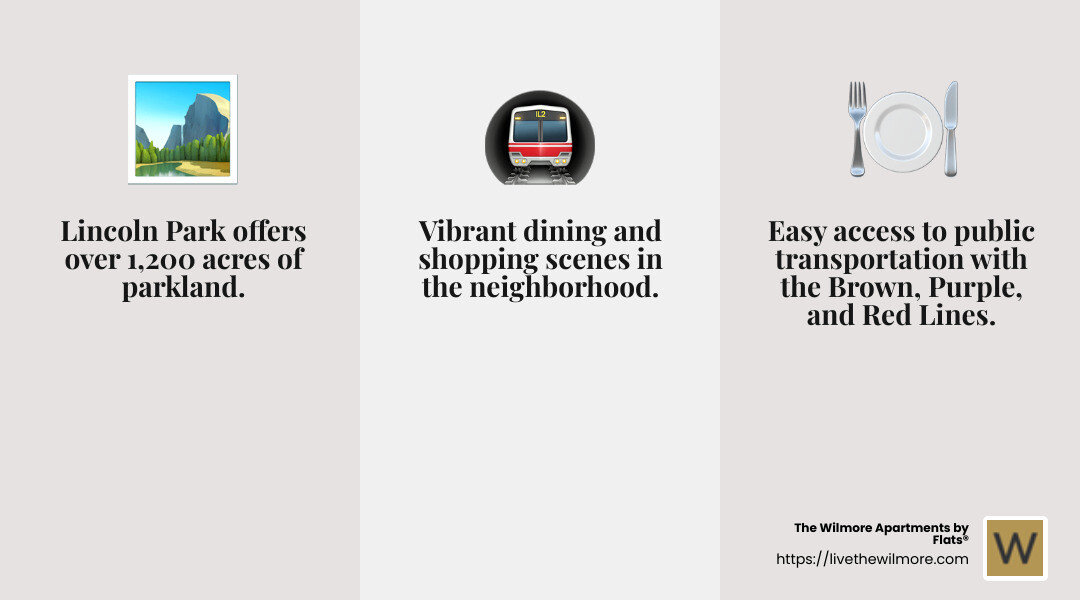 Lincoln Park offers over 1,200 acres of parkland.

IL2

Vibrant dining and shopping scenes in the neighborhood.

Easy access to public transportation with the Brown, Purple, and Red Lines.

The Wilmore Apartments by Flats®
https://livethewilmore.com

W