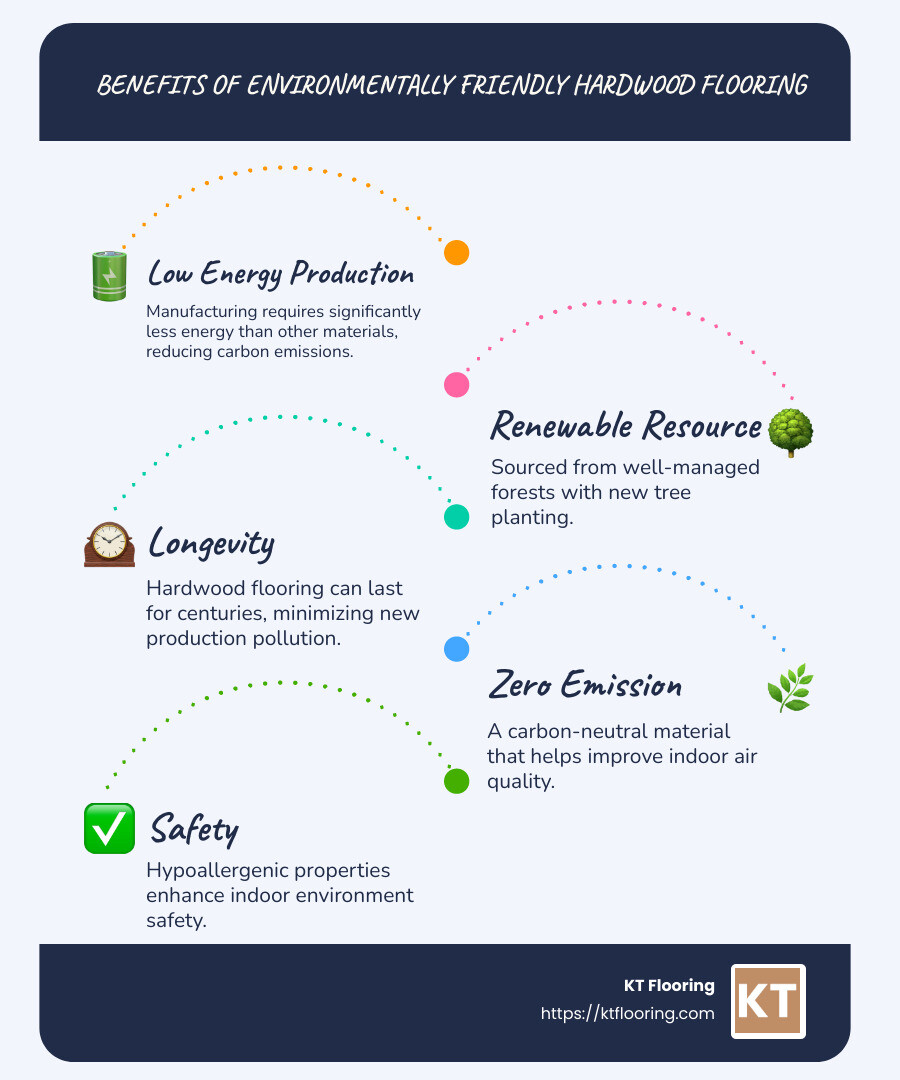 BENEFITS OF ENVIRONMENTALLY FRIENDLY HARDWOOD FLOORING

Low Energy Production
Manufacturing requires significantly less energy than other materials, reducing carbon emissions.

Renewable Resource
Sourced from well-managed forests with new tree planting.

Longevity
Hardwood flooring can last for centuries, minimizing new production pollution.

Zero Emission
A carbon-neutral material that helps improve indoor air quality.

Safety
Hypoallergenic properties enhance indoor environment safety.

KT Flooring
https://ktflooring.com
KT