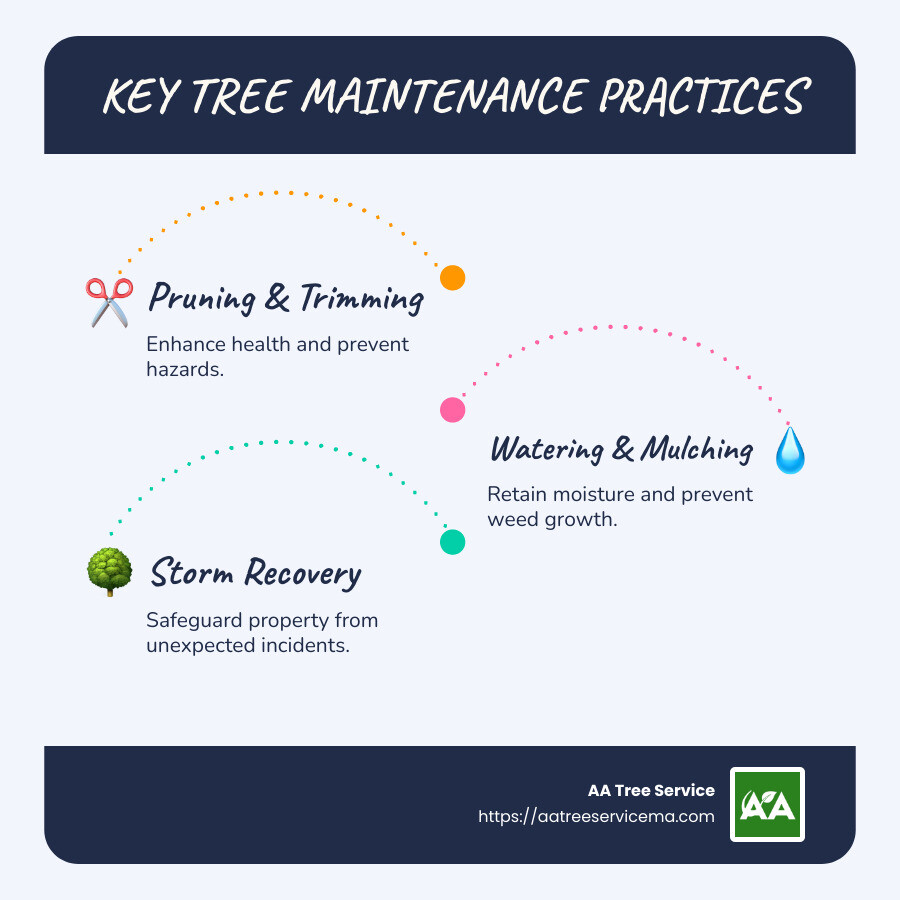 KEY TREE MAINTENANCE PRACTICES

Pruning & Trimming

Enhance health and prevent hazards.

Watering & Mulching

Retain moisture and prevent weed growth.

Storm Recovery

Safeguard property from unexpected incidents.

AA Tree Service
https://aatreeservicema.com

AA