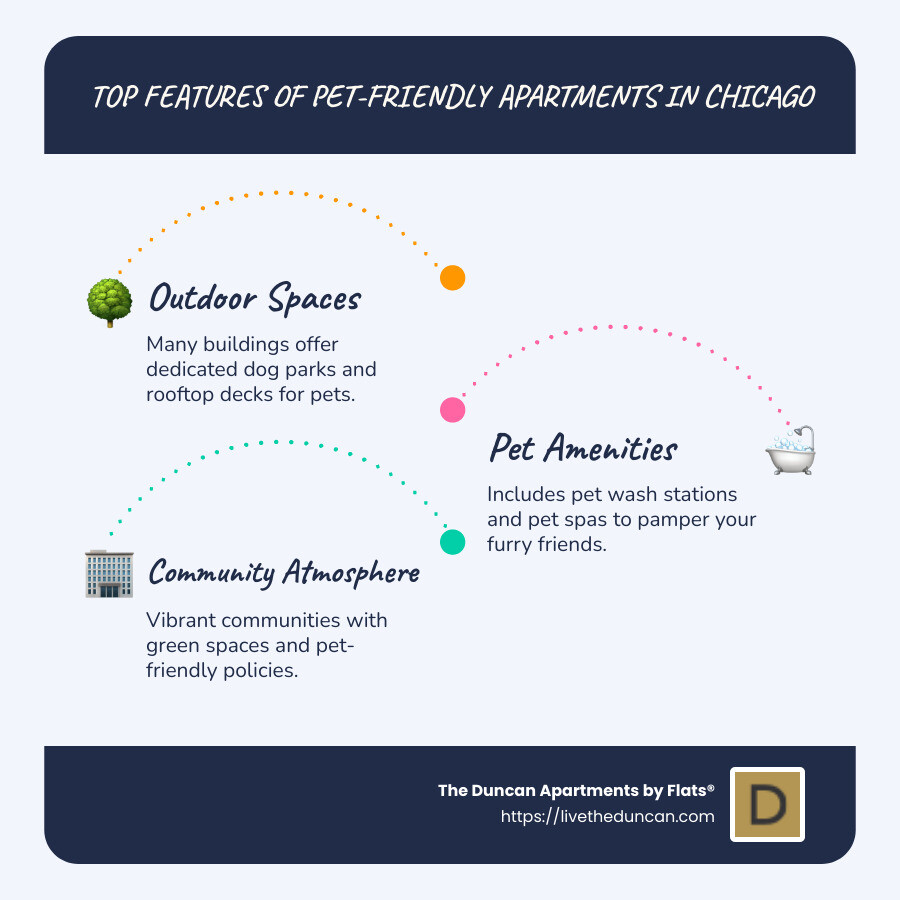 TOP FEATURES OF PET-FRIENDLY APARTMENTS IN CHICAGO

Outdoor Spaces

Many buildings offer dedicated dog parks and rooftop decks for pets.

Pet Amenities

Includes pet wash stations and pet spas to pamper your furry friends.

Community Atmosphere

Vibrant communities with green spaces and pet-friendly policies.

The Duncan Apartments by Flats®
https://livetheduncan.com

D