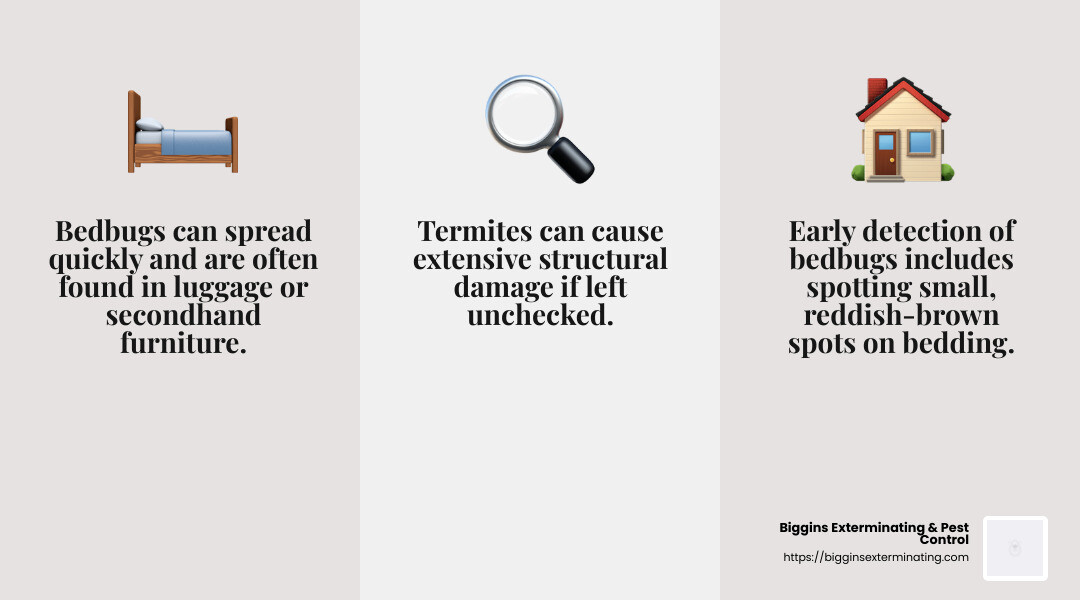 Bedbugs can spread quickly and are often found in luggage or secondhand furniture.

Termites can cause extensive structural damage if left unchecked.

Early detection of bedbugs includes spotting small, reddish-brown spots on bedding.

Biggins Exterminating & Pest Control
https://bigginsexterminating.com