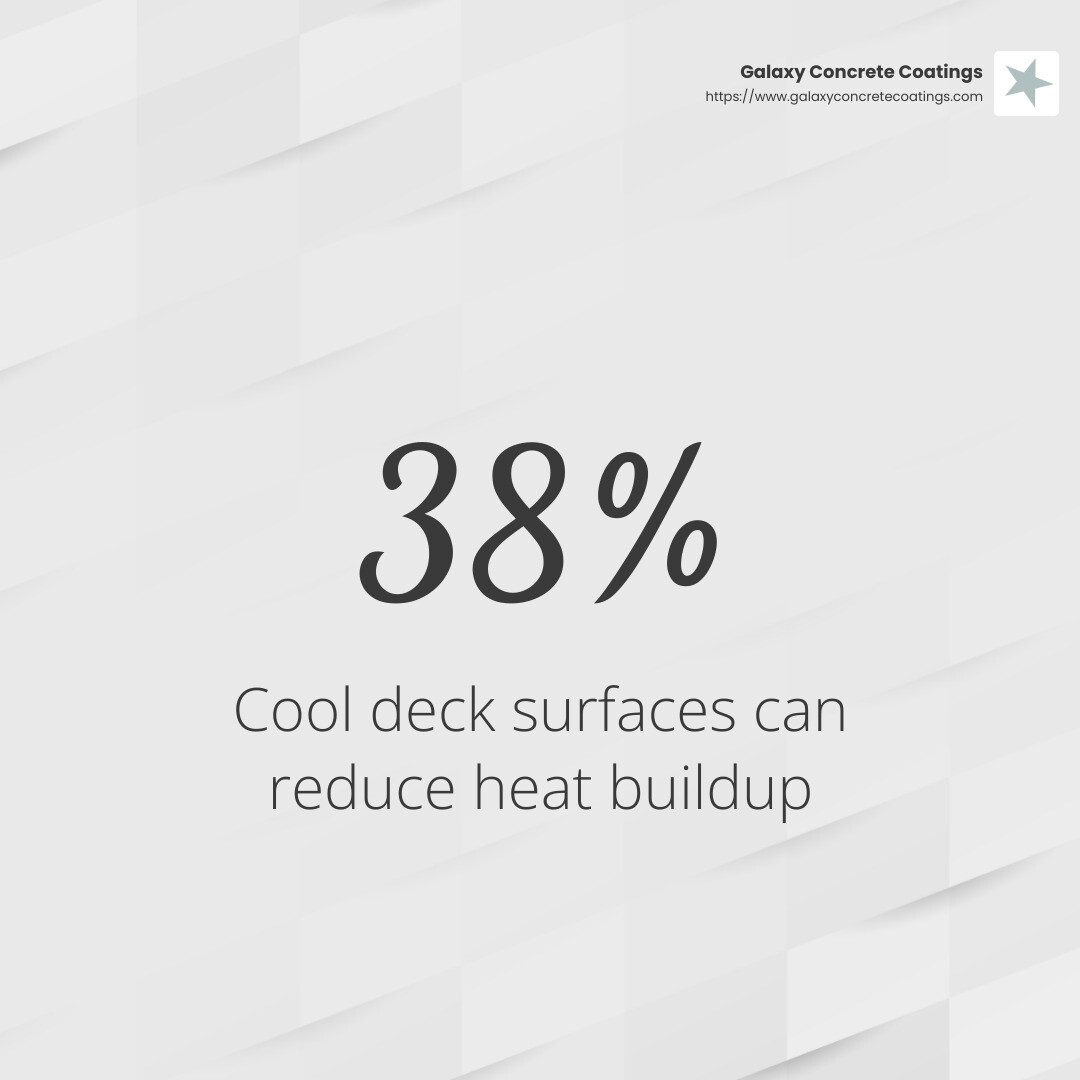 Galaxy Concrete Coatings
https://www.galaxyconcretecoatings.com

38%

Cool deck surfaces can reduce heat buildup