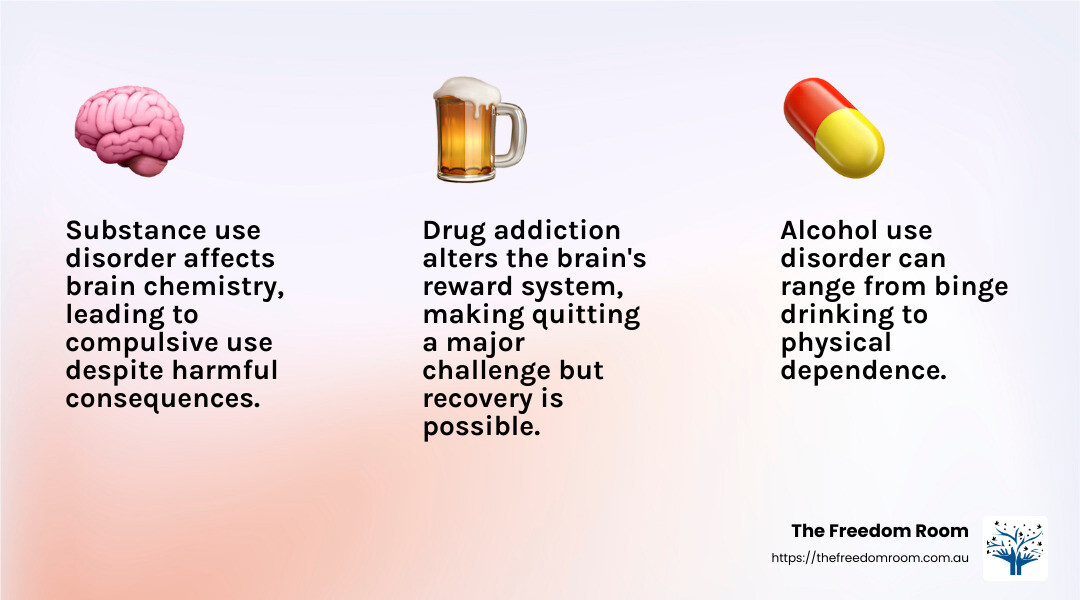 Substance use disorder affects brain chemistry, leading to compulsive use despite harmful consequences.

Drug addiction alters the brain's reward system, making quitting a major challenge but recovery is possible.

Alcohol use disorder can range from binge drinking to physical dependence.

The Freedom Room
https://thefreedomroom.com.au