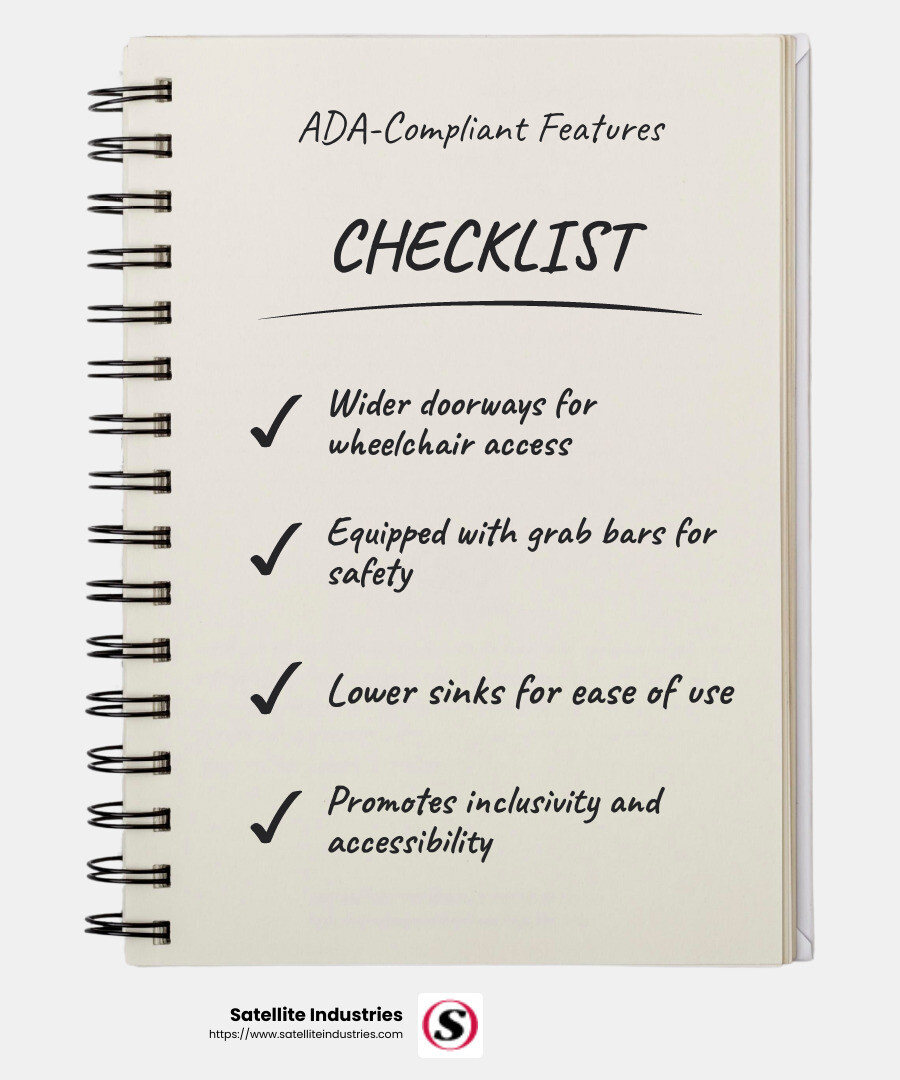 ADA-Compliant Features

CHECKLIST

✓ Wider doorways for wheelchair access

✓ Equipped with grab bars for safety

✓ Lower sinks for ease of use

✓ Promotes inclusivity and accessibility

Satellite Industries
https://www.satelliteindustries.com

S