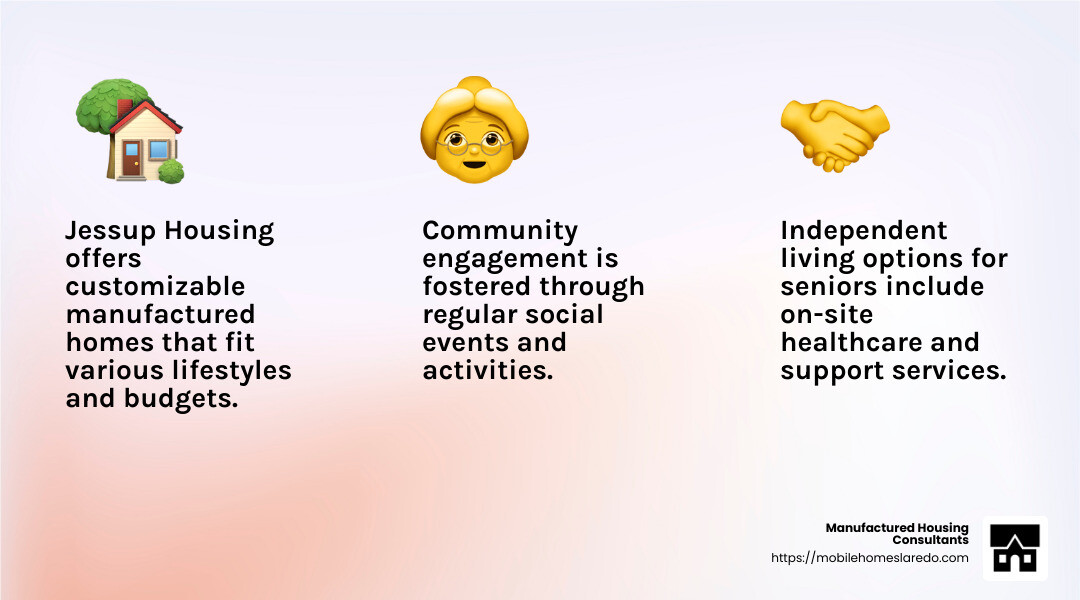 Jessup Housing offers customizable manufactured homes that fit various lifestyles and budgets.

Community engagement is fostered through regular social events and activities.

Independent living options for seniors include on-site healthcare and support services.

Manufactured Housing Consultants
https://mobilehomeslaredo.com