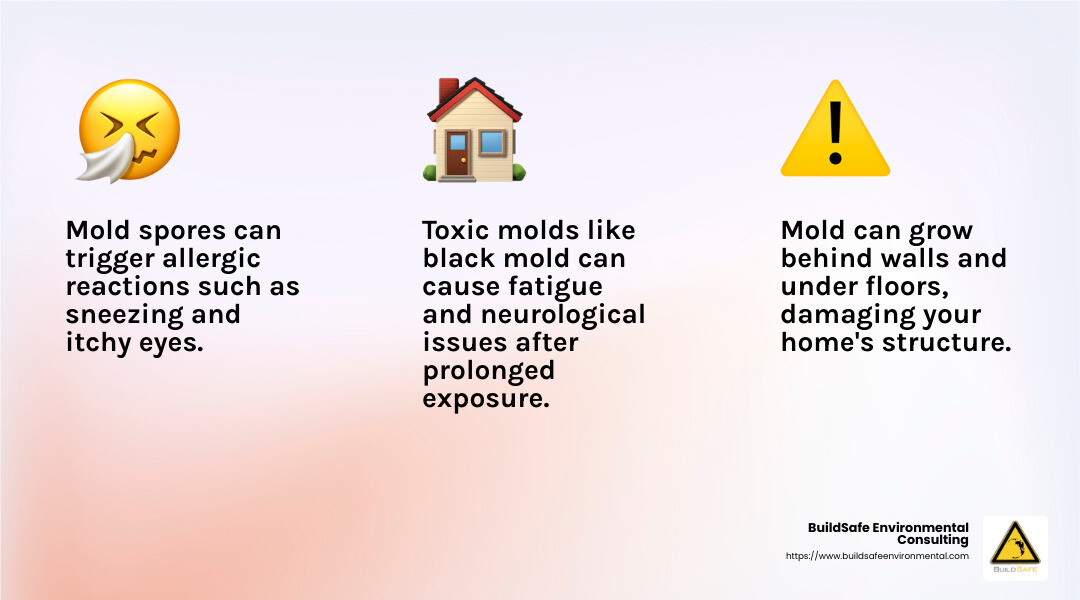 Mold spores can trigger allergic reactions such as sneezing and itchy eyes.

Toxic molds like black mold can cause fatigue and neurological issues after prolonged exposure.

Mold can grow behind walls and under floors, damaging your home's structure.

BuildSafe Environmental Consulting
https://www.buildsafeenvironmental.com

BUILDSAFE