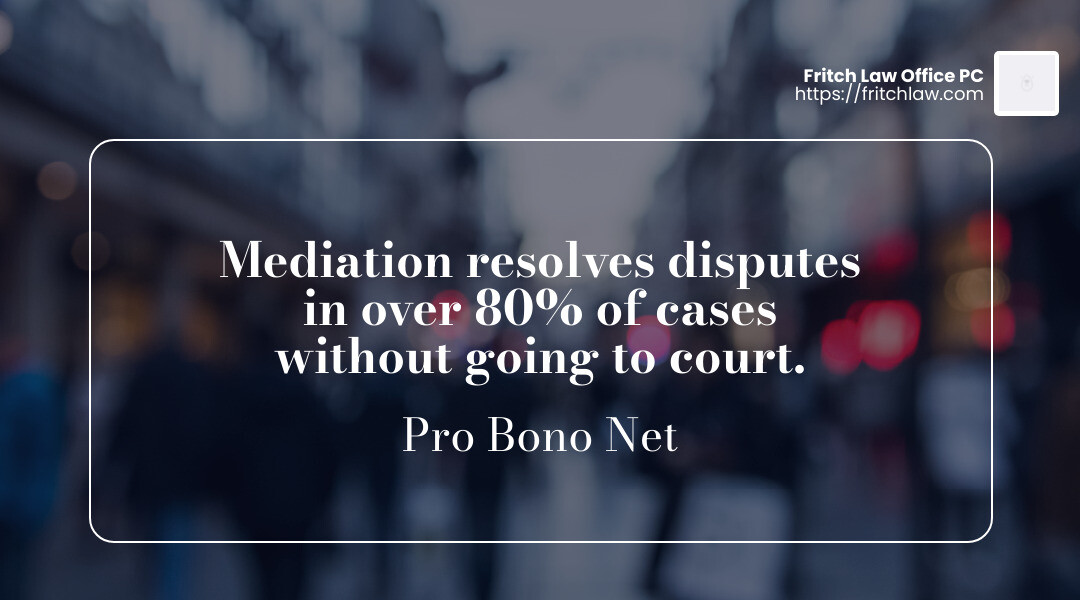 Fritch Law Office PC
https://fritchlaw.com

Mediation resolves disputes in over 80% of cases without going to court.

Pro Bono Net