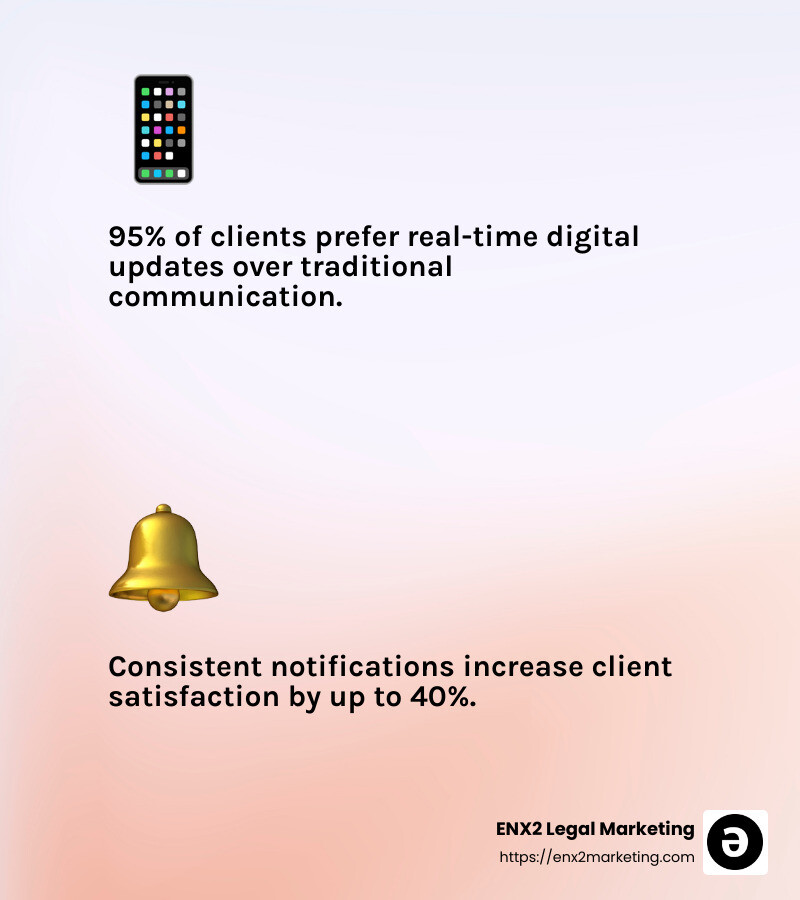 95% of clients prefer real-time digital updates over traditional communication.

Consistent notifications increase client satisfaction by up to 40%.

ENX2 Legal Marketing
https://enx2marketing.com