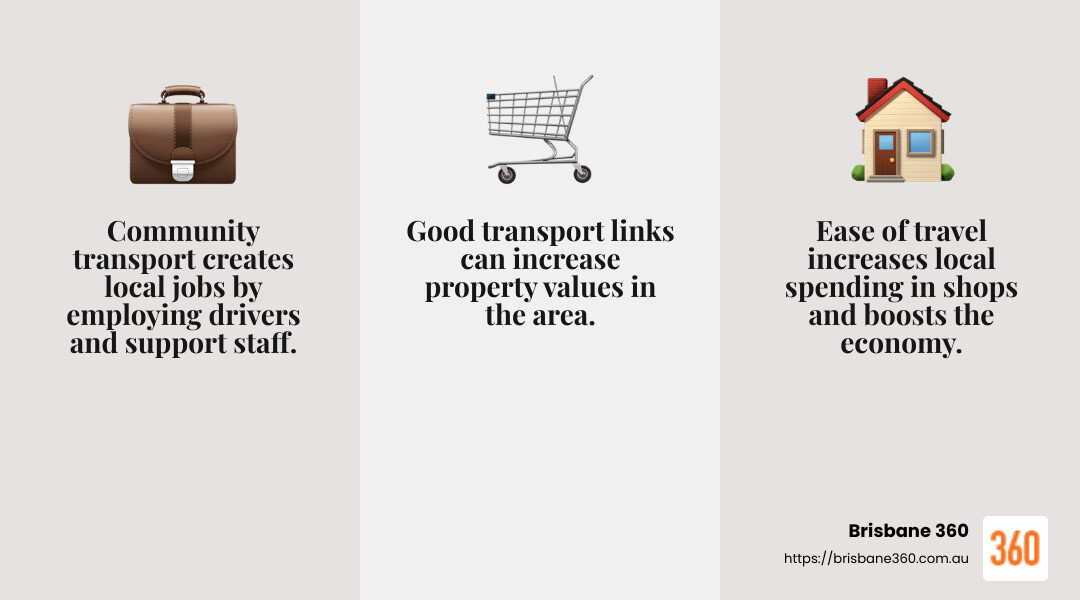 Community transport creates local jobs by employing drivers and support staff.

Good transport links can increase property values in the area.

Ease of travel increases local spending in shops and boosts the economy.

Brisbane 360
https://brisbane360.com.au
360