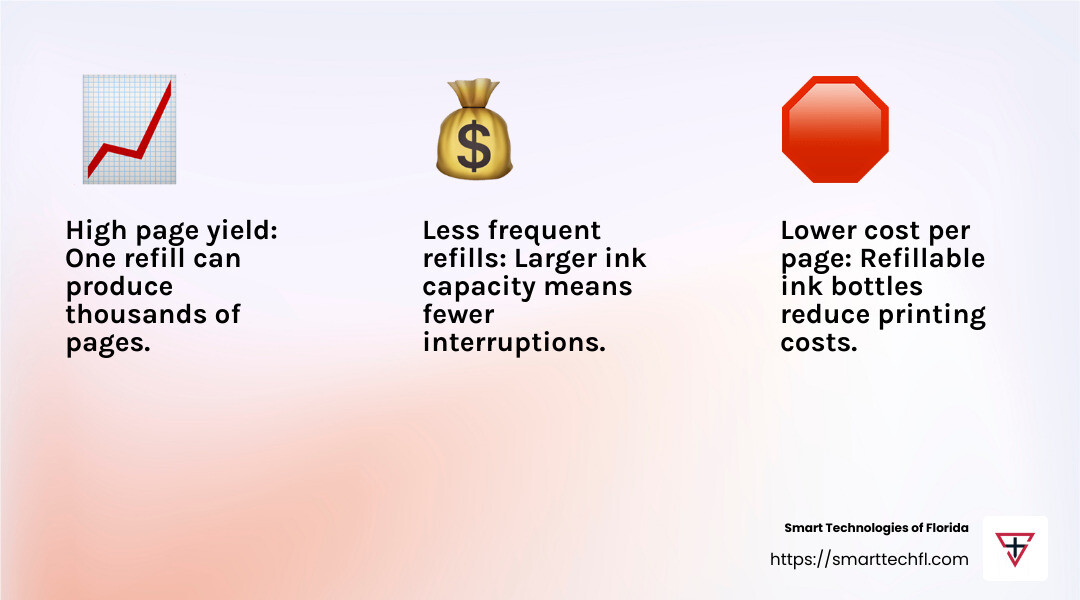 High page yield: One refill can produce thousands of pages.

Less frequent refills: Larger ink capacity means fewer interruptions.

Lower cost per page: Refillable ink bottles reduce printing costs.

Smart Technologies of Florida
https://smarttechfl.com