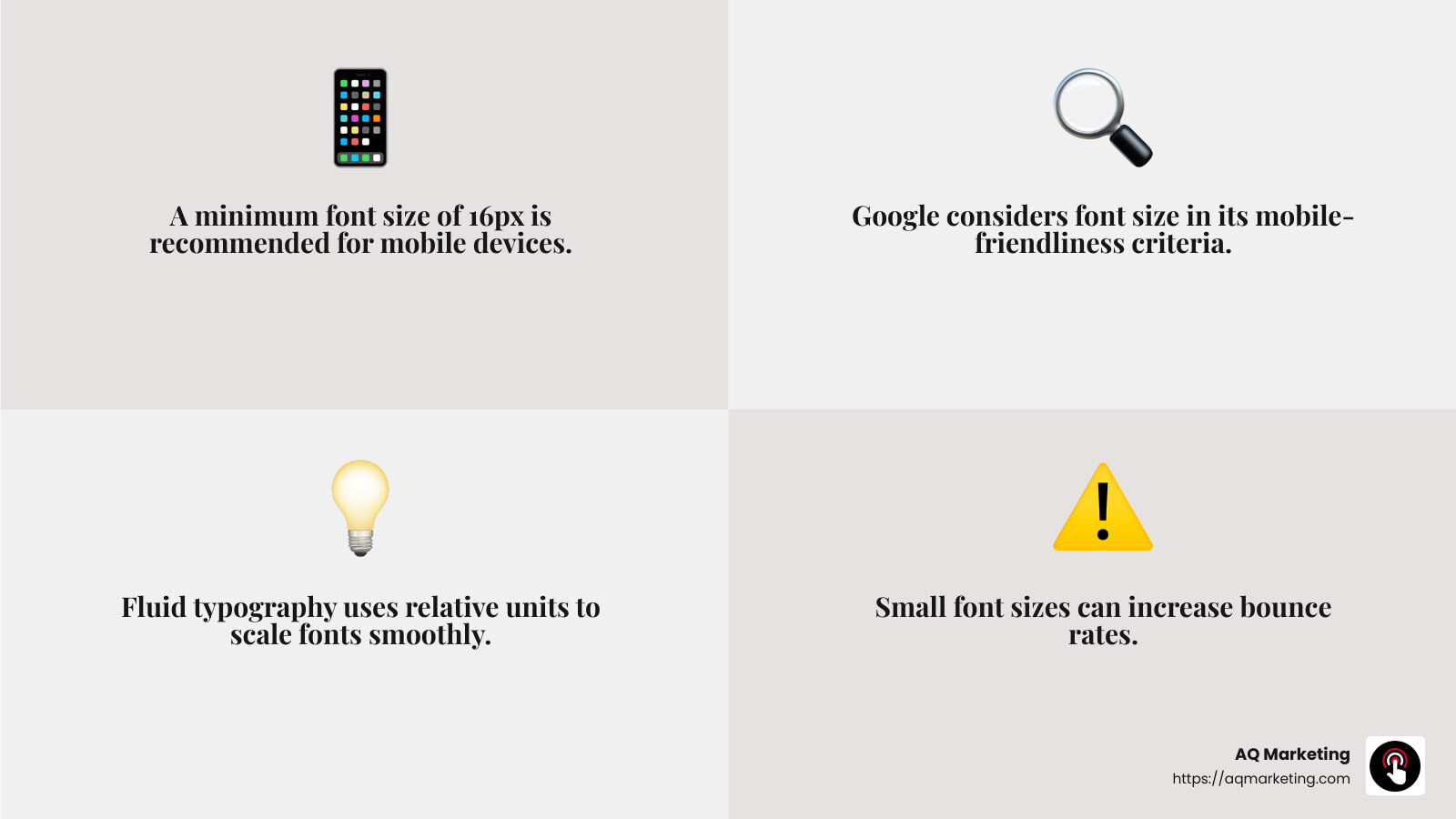 A minimum font size of 16px is recommended for mobile devices.

Google considers font size in its mobile-friendliness criteria.

Fluid typography uses relative units to scale fonts smoothly.

Small font sizes can increase bounce rates.

AQ Marketing
https://aqmarketing.com